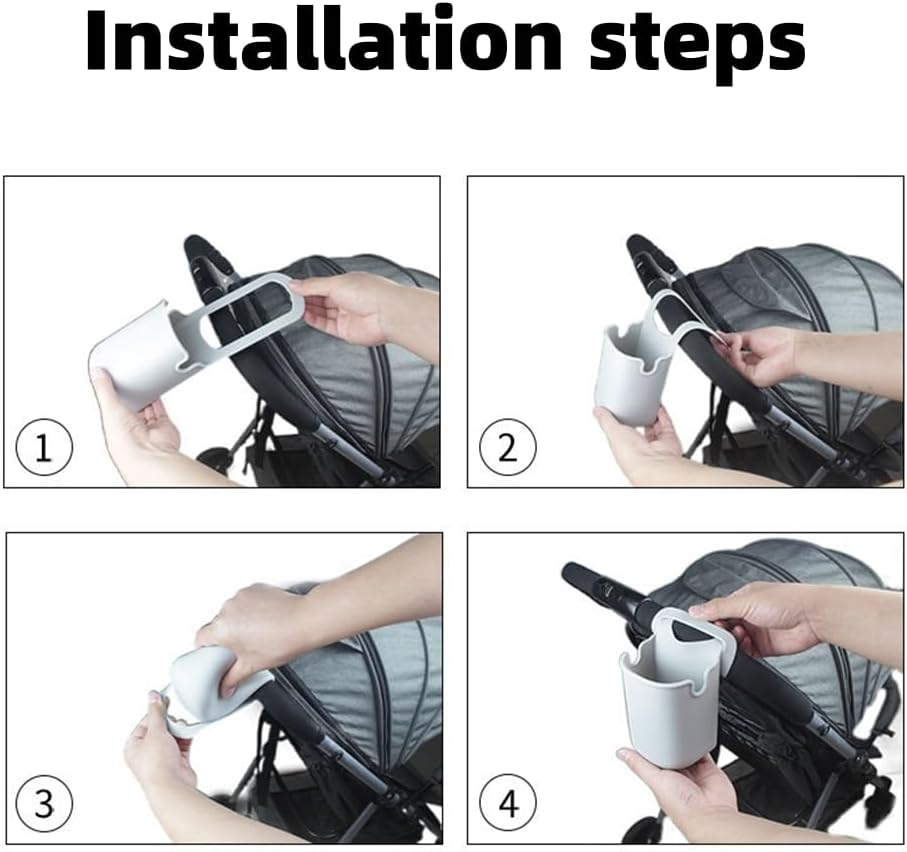 Installation steps

1

2

3

4