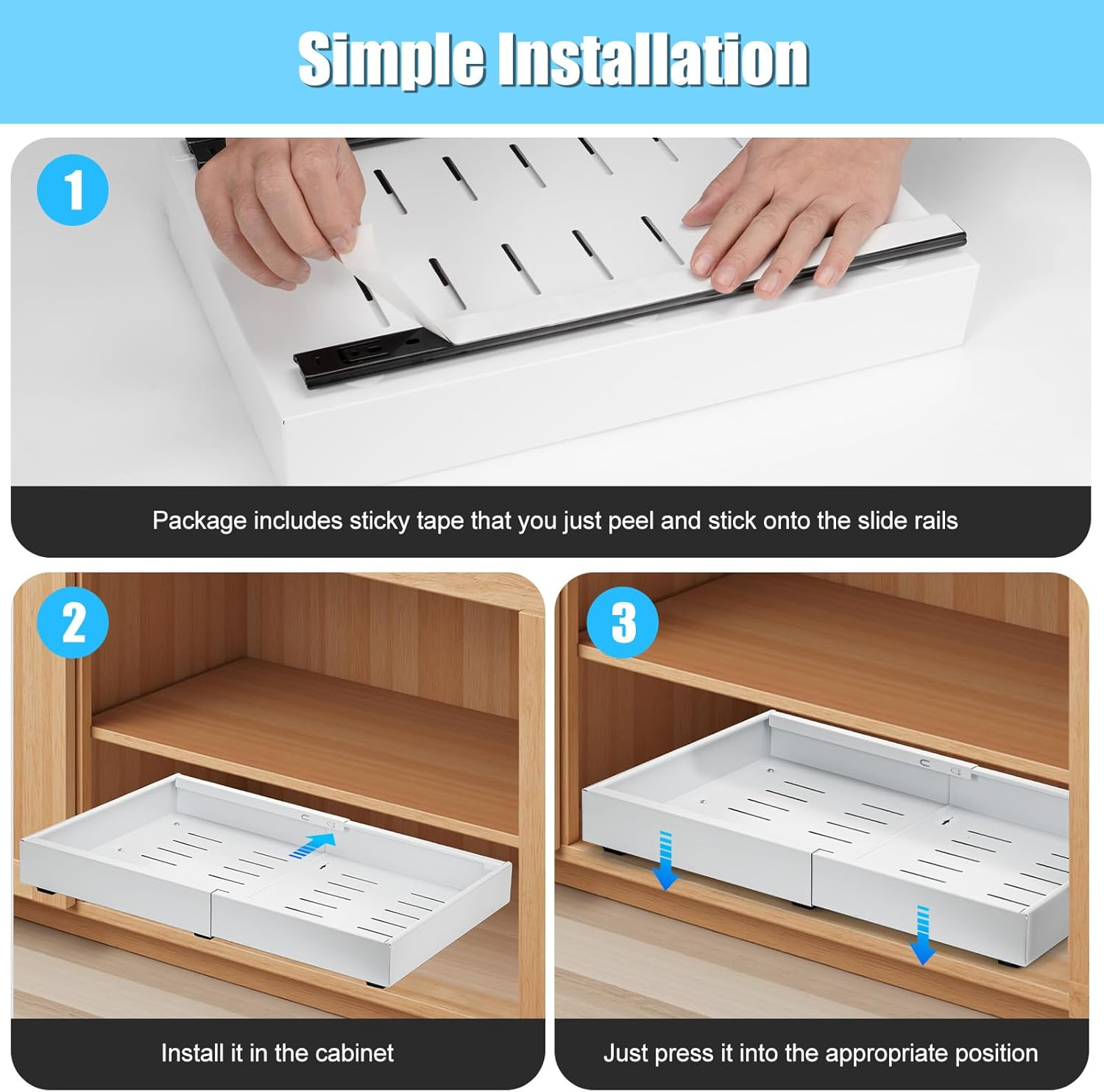 Simple Installation

1

Package includes sticky tape that you just peel and stick onto the slide rails

2

Install it in the cabinet

3

Just press it into the appropriate position