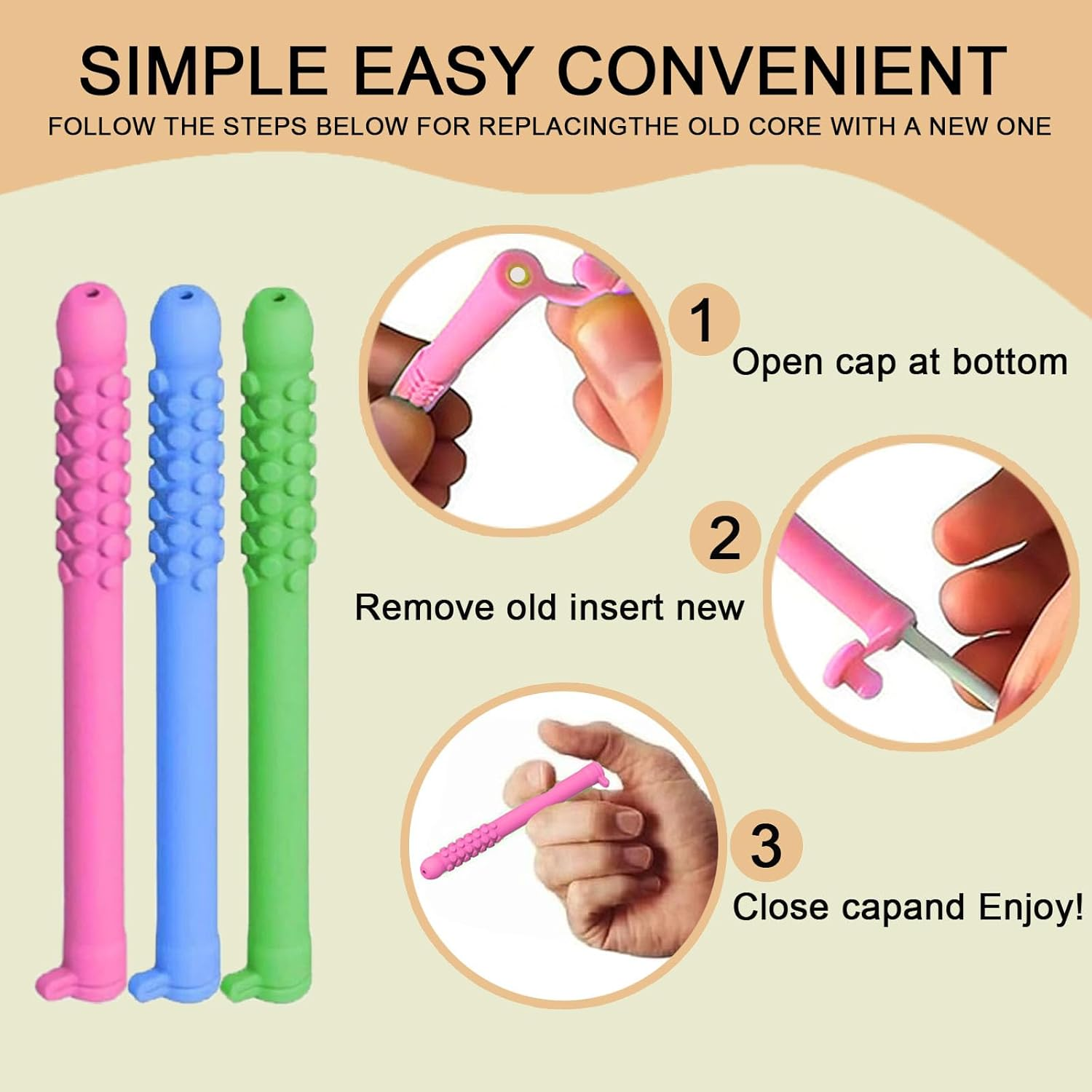 SIMPLE EASY CONVENIENT

FOLLOW THE STEPS BELOW FOR REPLACINGTHE OLD CORE WITH A NEW ONE

1
Open cap at bottom

2
Remove old insert new

3
Close capand Enjoy!