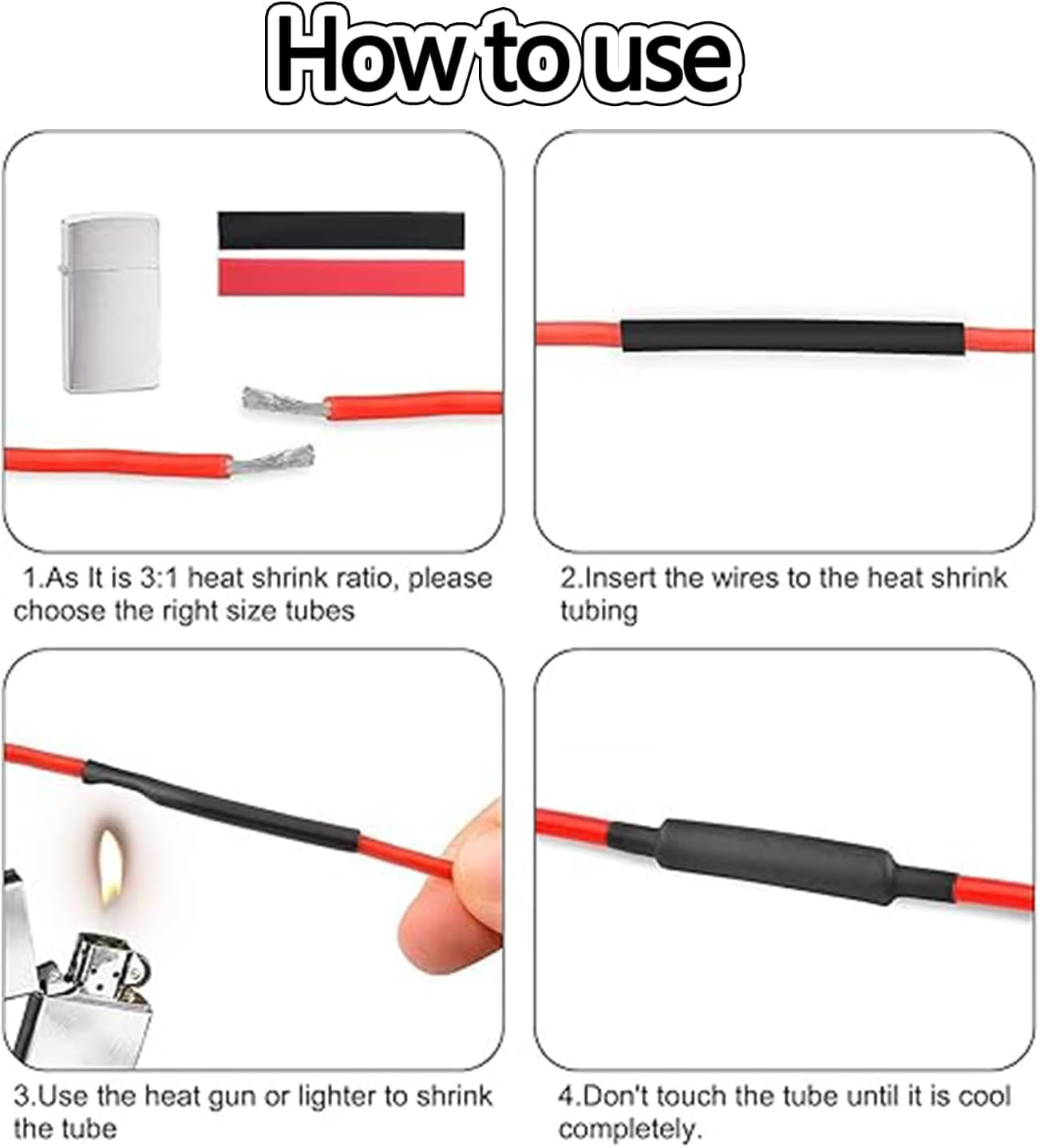 How to use

1.As It is 3:1 heat shrink ratio, please choose the right size tubes

2.Insert the wires to the heat shrink tubing

3.Use the heat gun or lighter to shrink the tube

4.Don't touch the tube until it is cool completely.