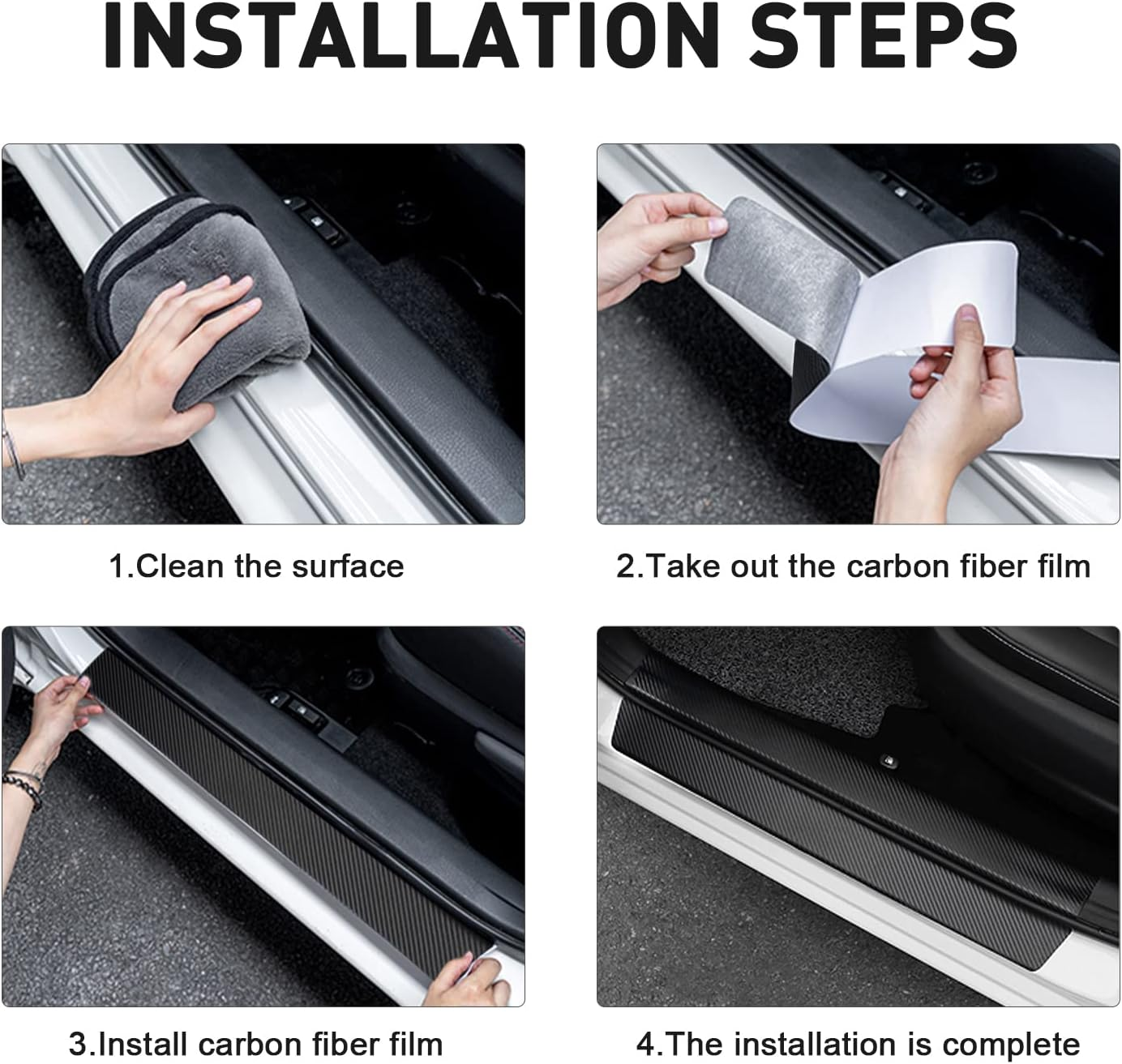 INSTALLATION STEPS

1.Clean the surface

2.Take out the carbon fiber film

3.Install carbon fiber film

4.The installation is complete