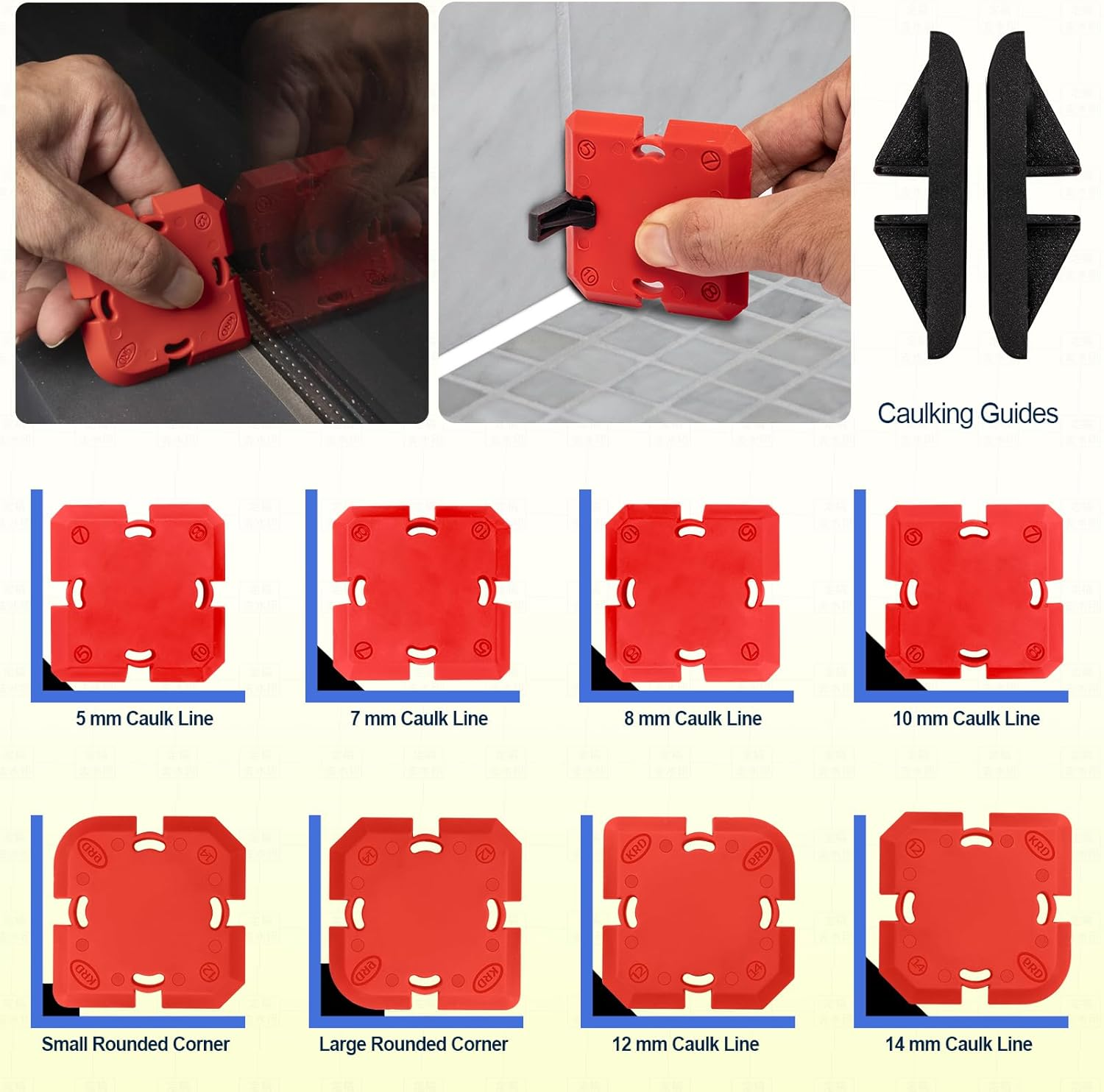 Caulking Guides

5 mm Caulk Line

7 mm Caulk Line

8 mm Caulk Line

10 mm Caulk Line

Small Rounded Corner

Large Rounded Corner

12 mm Caulk Line

14 mm Caulk Line