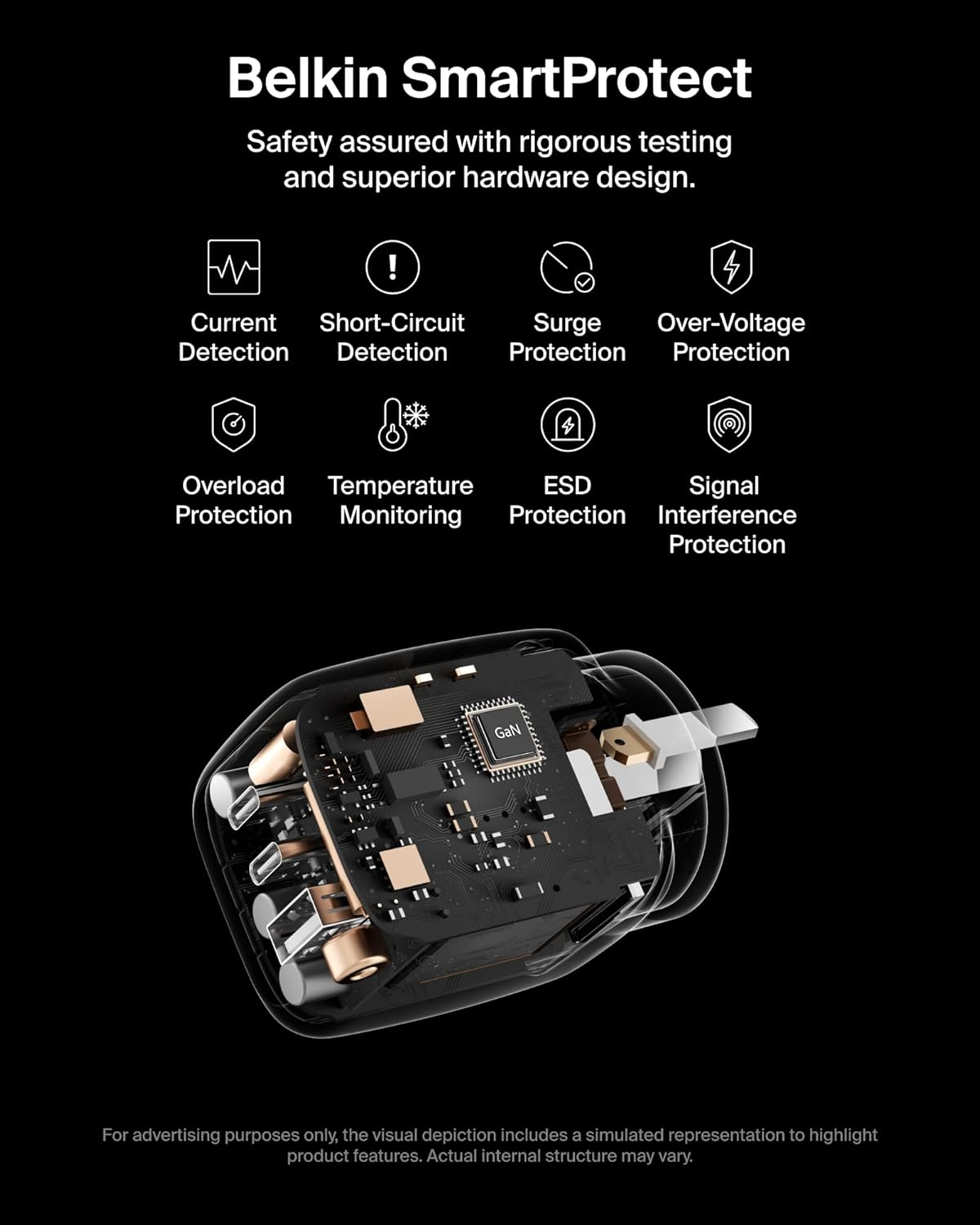 Belkin SmartProtect

Safety assured with rigorous testing and superior hardware design.

Current Detection

Short-Circuit Detection

Surge Protection

Over-Voltage Protection

Overload Protection

Temperature Monitoring

ESD Protection

Signal Interference Protection

GaN

For advertising purposes only, the visual depiction includes a simulated representation to highlight product features. Actual internal structure may vary.