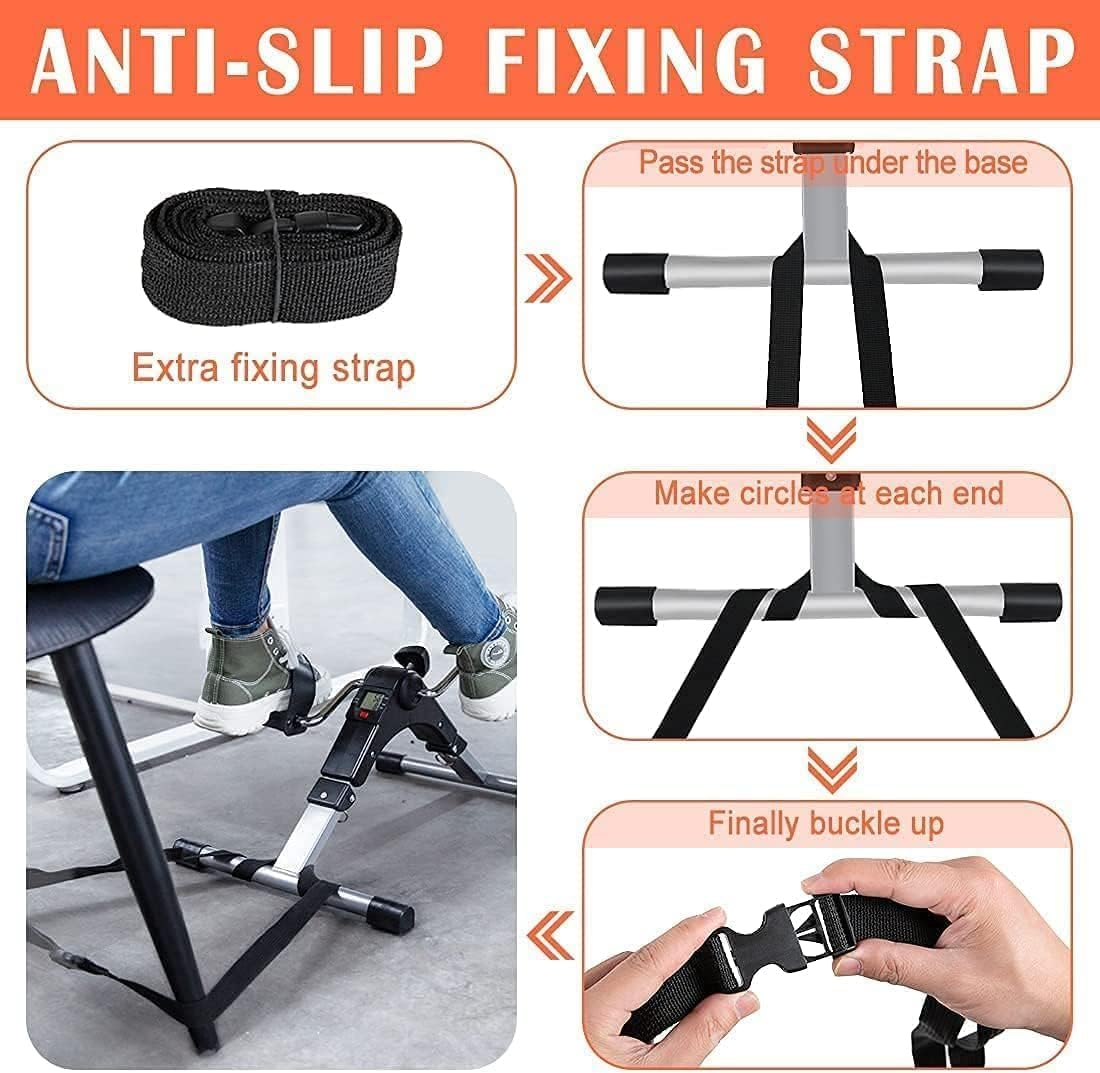 ANTI-SLIP FIXING STRAP

Extra fixing strap

Pass the strap under the base

Make circles at each end

Finally buckle up