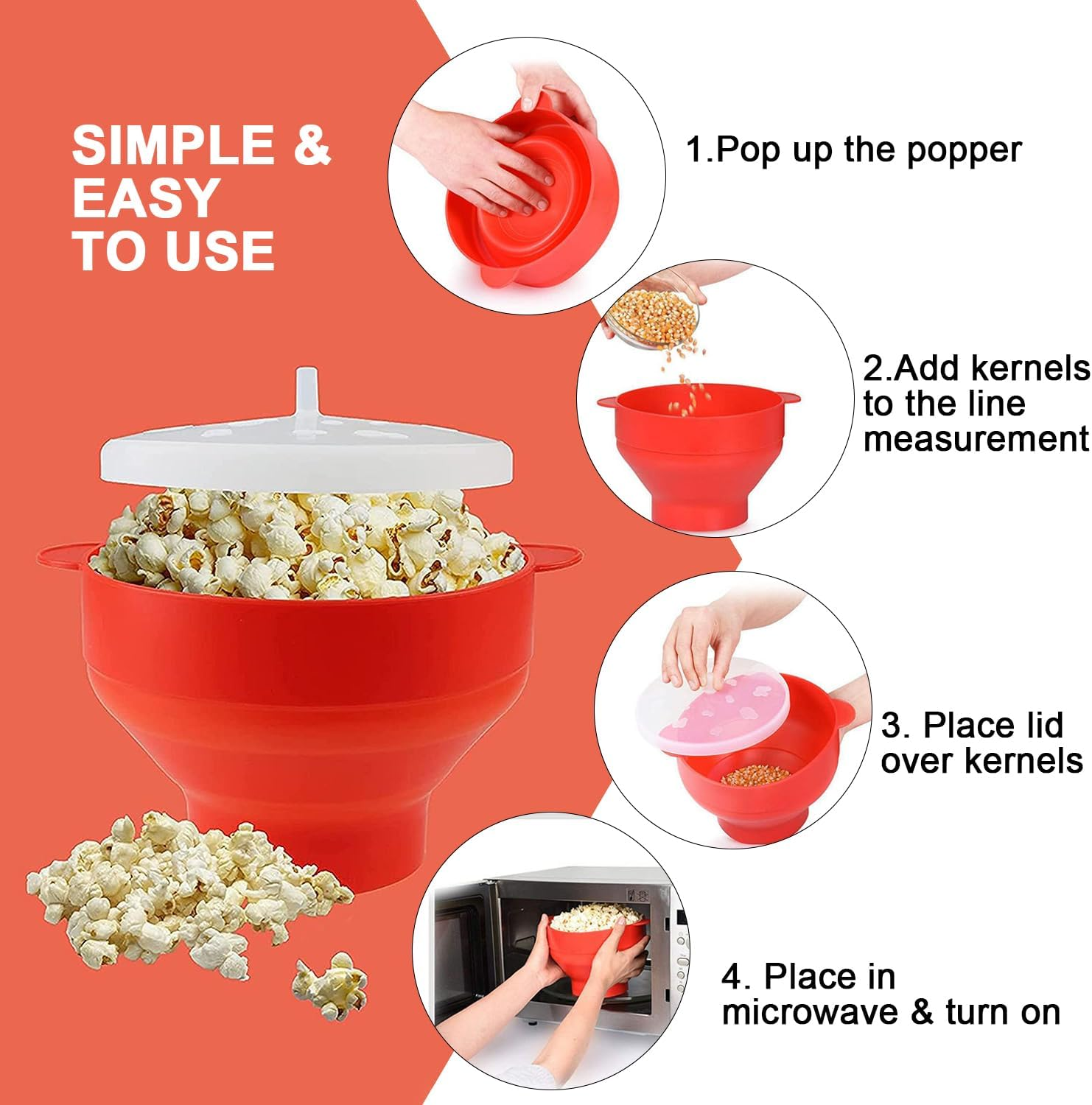 SIMPLE & EASY TO USE

1.Pop up the popper

2.Add kernels to the line measurement

3. Place lid over kernels

4. Place in microwave & turn on