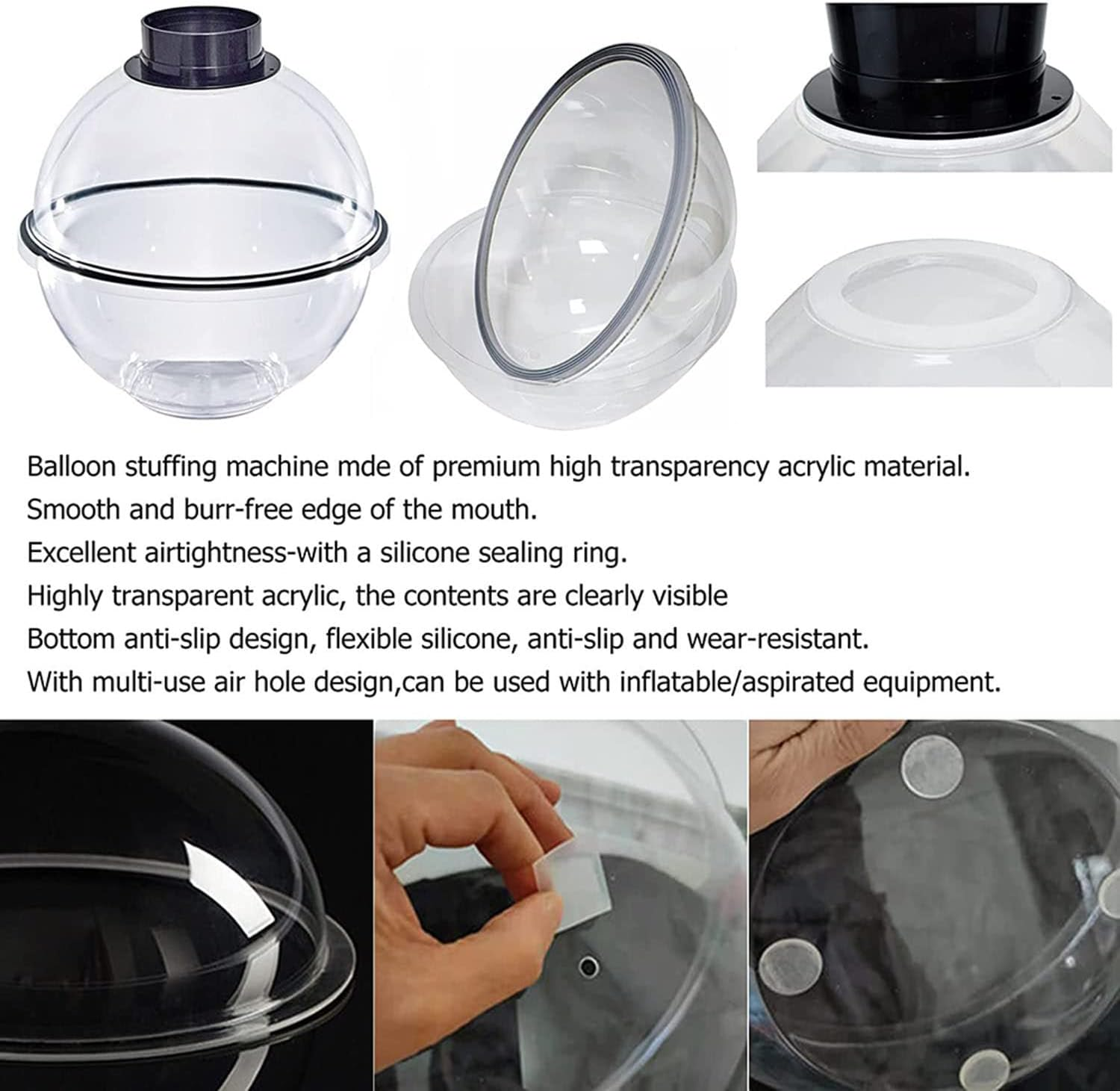 Balloon stuffing machine mde of premium high transparency acrylic material.
Smooth and burr-free edge of the mouth.
Excellent airtightness-with a silicone sealing ring.
Highly transparent acrylic, the contents are clearly visible
Bottom anti-slip design, flexible silicone, anti-slip and wear-resistant.
With multi-use air hole design,can be used with inflatable/aspirated equipment.