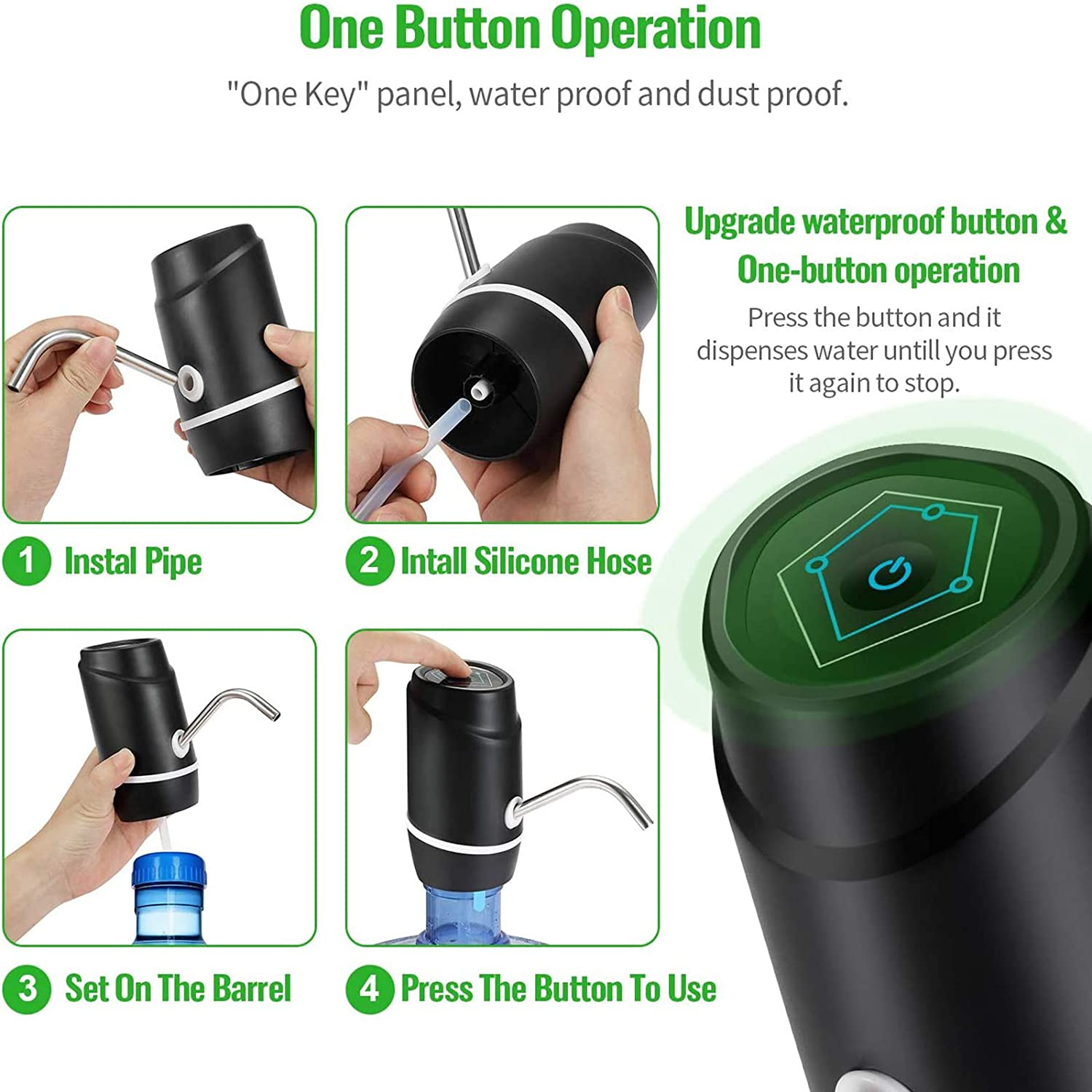 One Button Operation

"One Key" panel, water proof and dust proof.

Upgrade waterproof button & One-button operation

Press the button and it dispenses water untill you press it again to stop.

1 Instal Pipe

2 Intall Silicone Hose

3 Set On The Barrel

4 Press The Button To Use