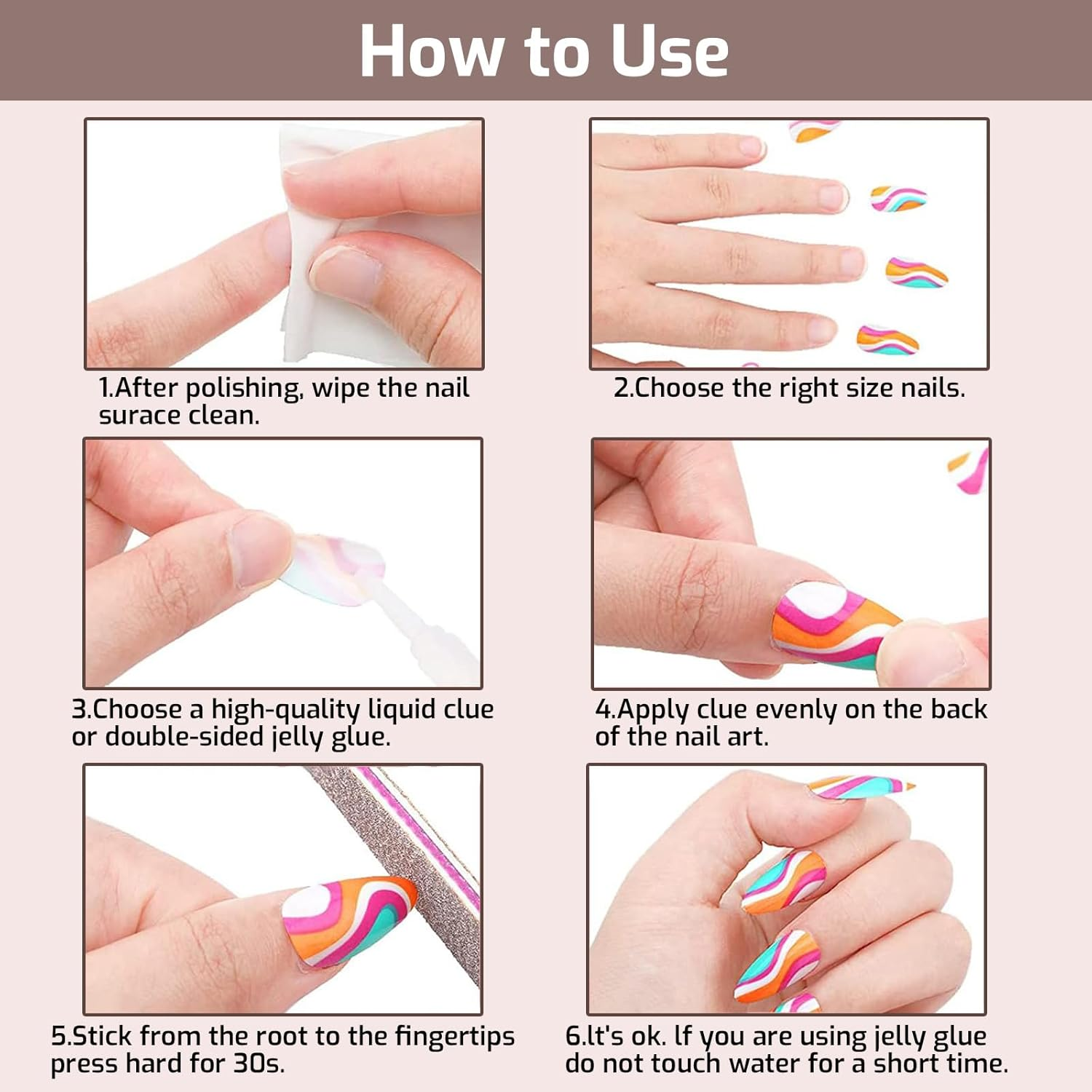 How to Use

1.After polishing, wipe the nail surace clean.

2.Choose the right size nails.

3.Choose a high-quality liquid clue or double-sided jelly glue.

4.Apply clue evenly on the back of the nail art.

5.Stick from the root to the fingertips press hard for 30s.

6.It's ok. If you are using jelly glue do not touch water for a short time.