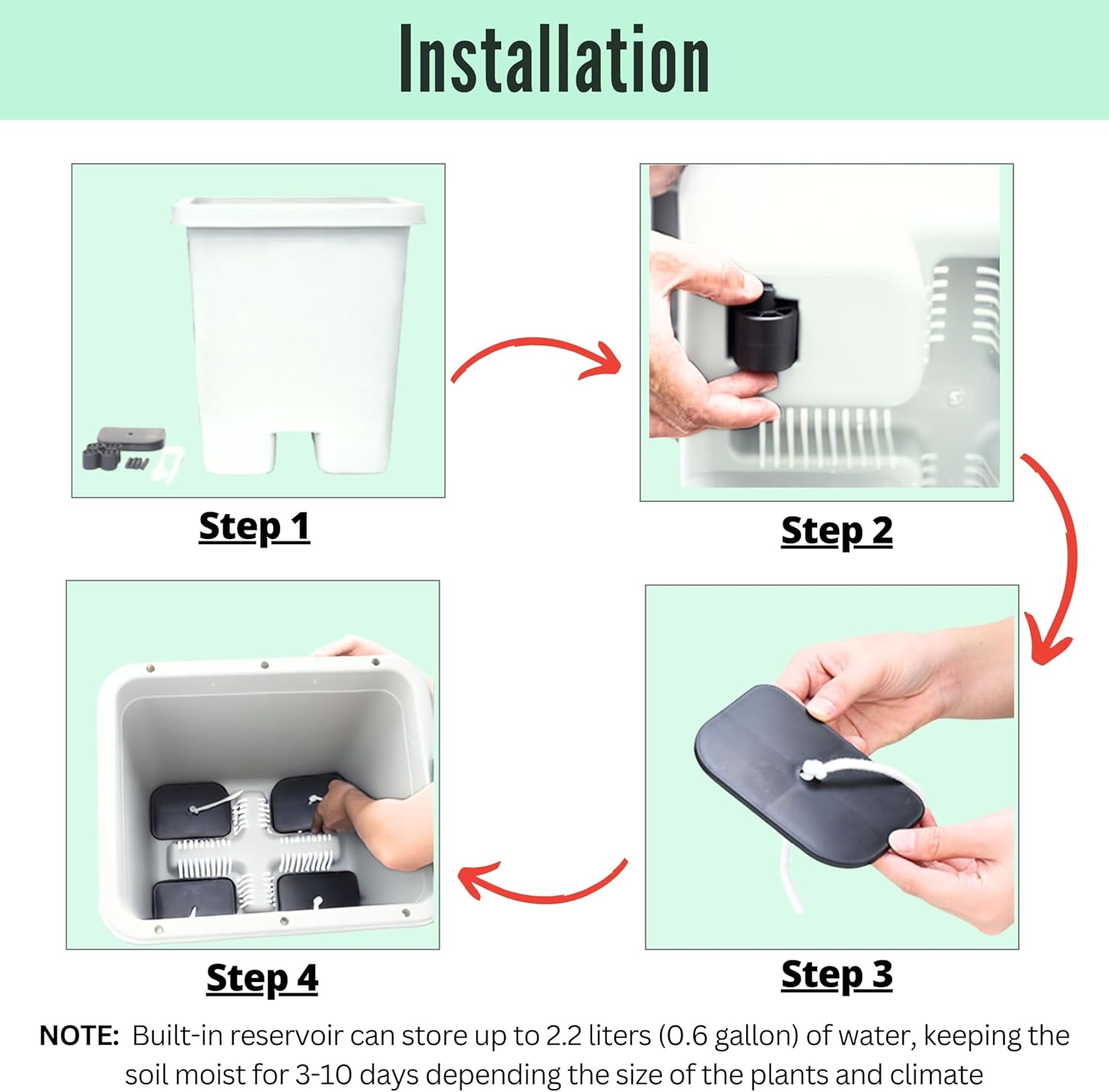 Installation

Step 1

Step 2

Step 3

Step 4

NOTE: Built-in reservoir can store up to 2.2 liters (0.6 gallon) of water, keeping the soil moist for 3-10 days depending the size of the plants and climate