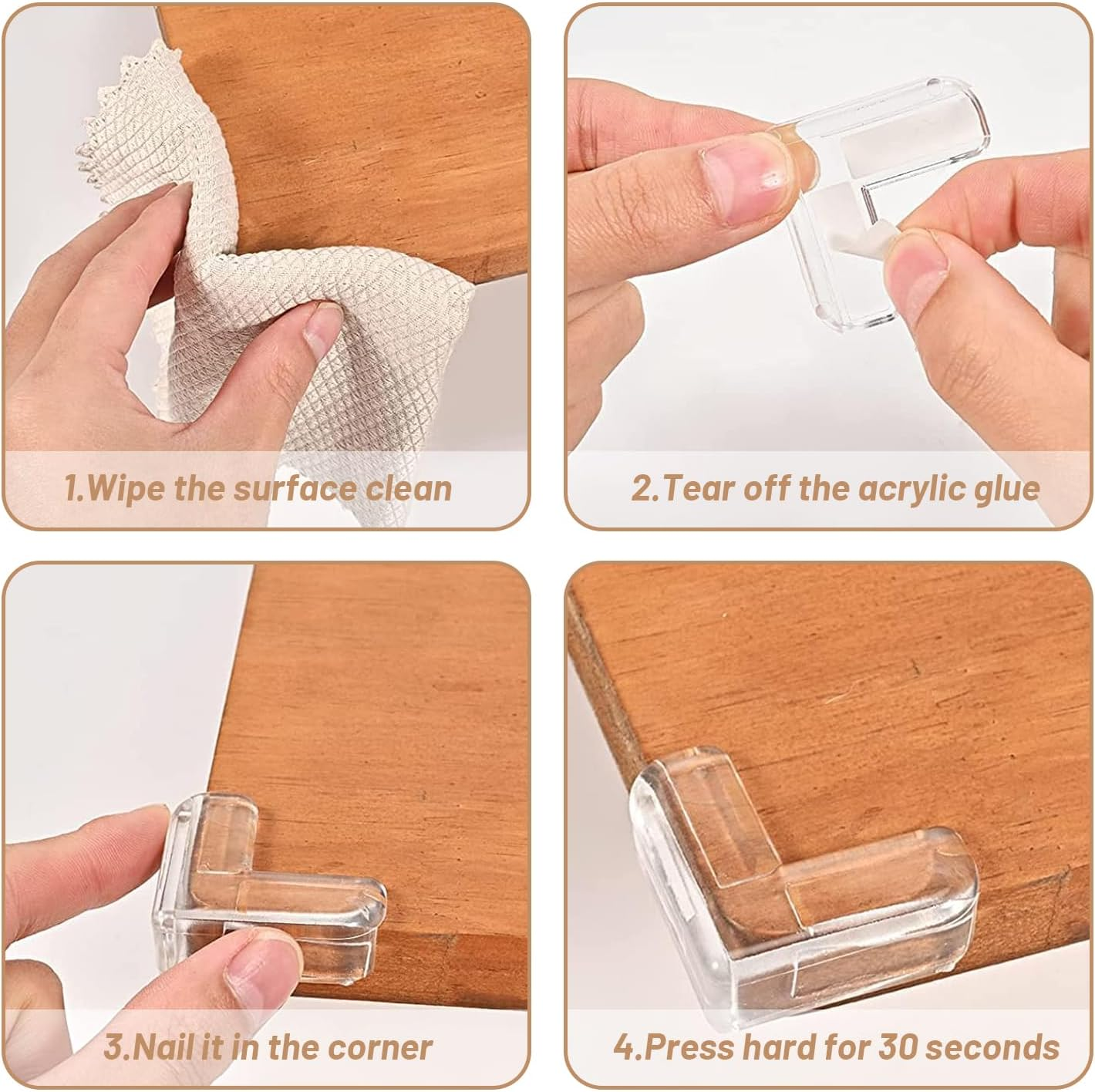 1.Wipe the surface clean

2.Tear off the acrylic glue

3.Nail it in the corner

4.Press hard for 30 seconds