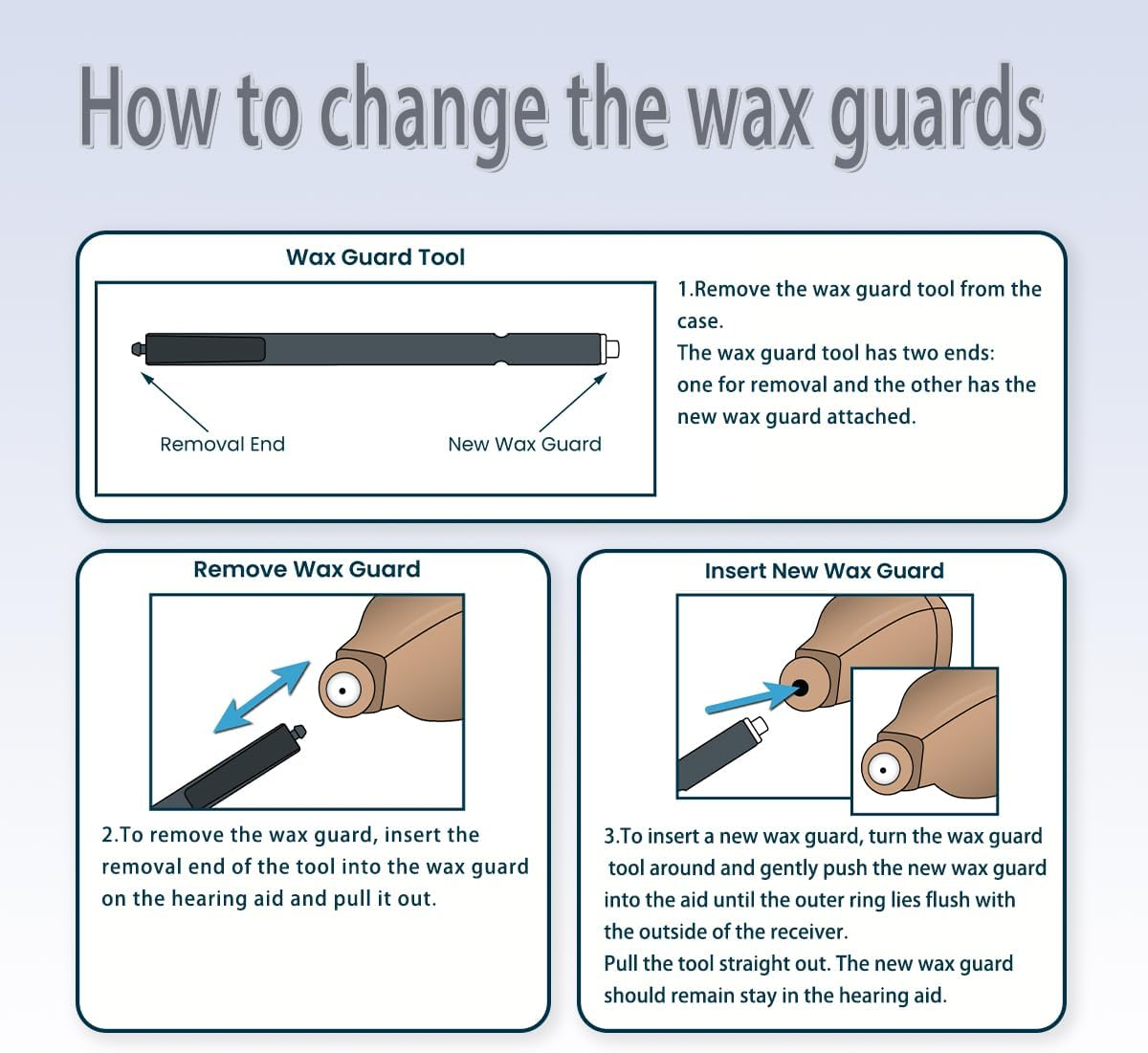 How to change the wax guards

Wax Guard Tool

Removal End

New Wax Guard

1.Remove the wax guard tool from the case.
The wax guard tool has two ends: one for removal and the other has the new wax guard attached.

Remove Wax Guard

2.To remove the wax guard, insert the removal end of the tool into the wax guard on the hearing aid and pull it out.

Insert New Wax Guard

3.To insert a new wax guard, turn the wax guard tool around and gently push the new wax guard into the aid until the outer ring lies flush with the outside of the receiver.
Pull the tool straight out. The new wax guard should remain stay in the hearing aid.