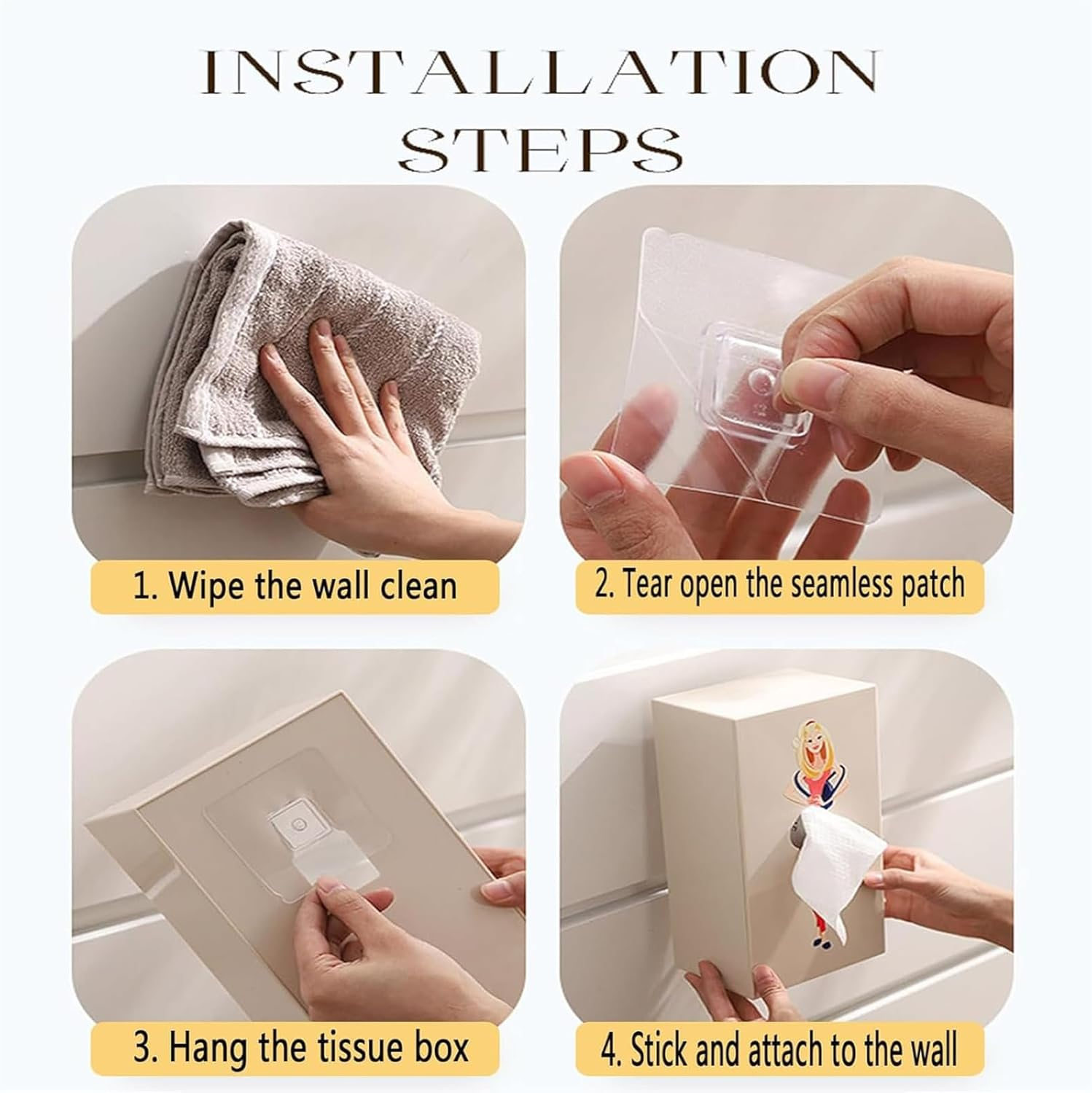 INSTALLATION STEPS

1. Wipe the wall clean

2. Tear open the seamless patch

3. Hang the tissue box

4. Stick and attach to the wall