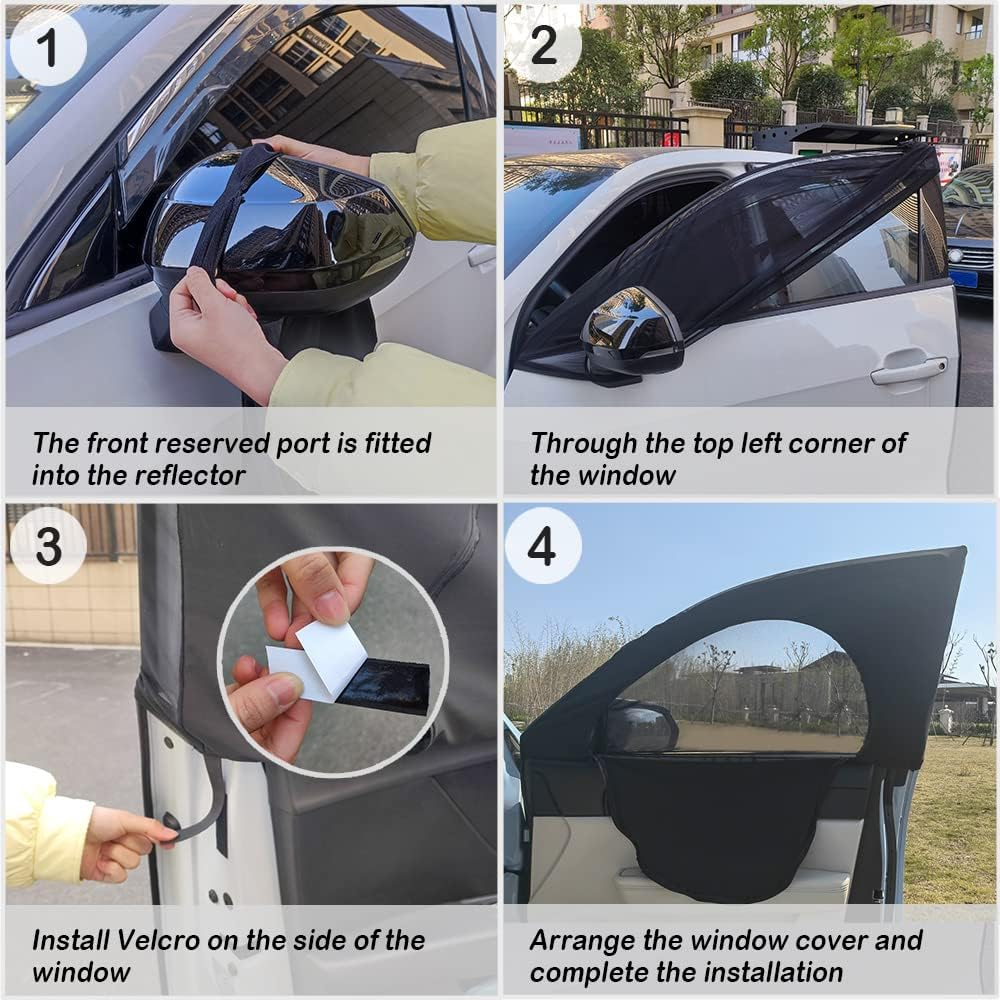 1

The front reserved port is fitted into the reflector

2

Through the top left corner of the window

3

Install Velcro on the side of the window

4

Arrange the window cover and complete the installation