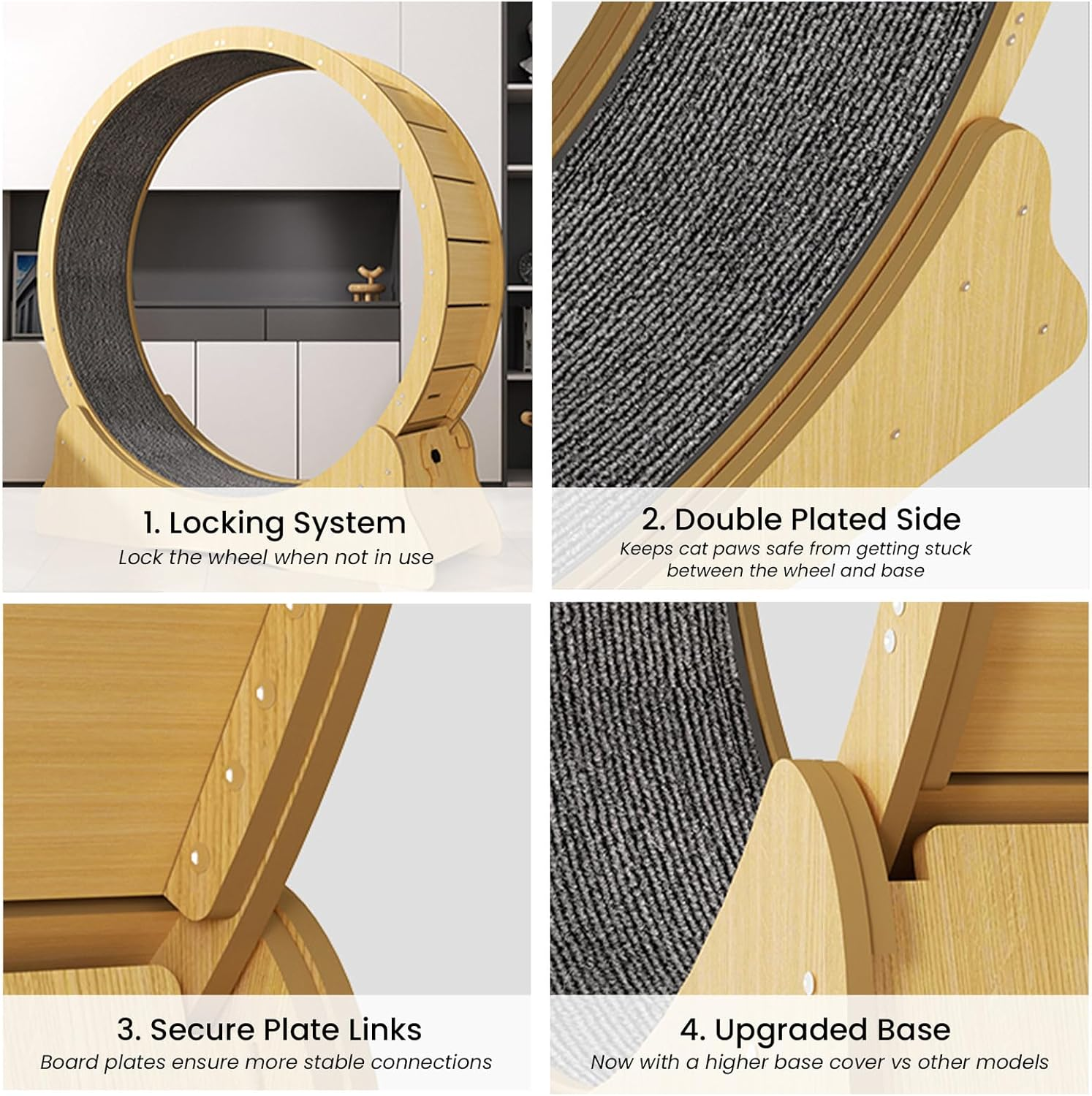 1. Locking System
Lock the wheel when not in use

2. Double Plated Side
Keeps cat paws safe from getting stuck between the wheel and base

3. Secure Plate Links
Board plates ensure more stable connections

4. Upgraded Base
Now with a higher base cover vs other models