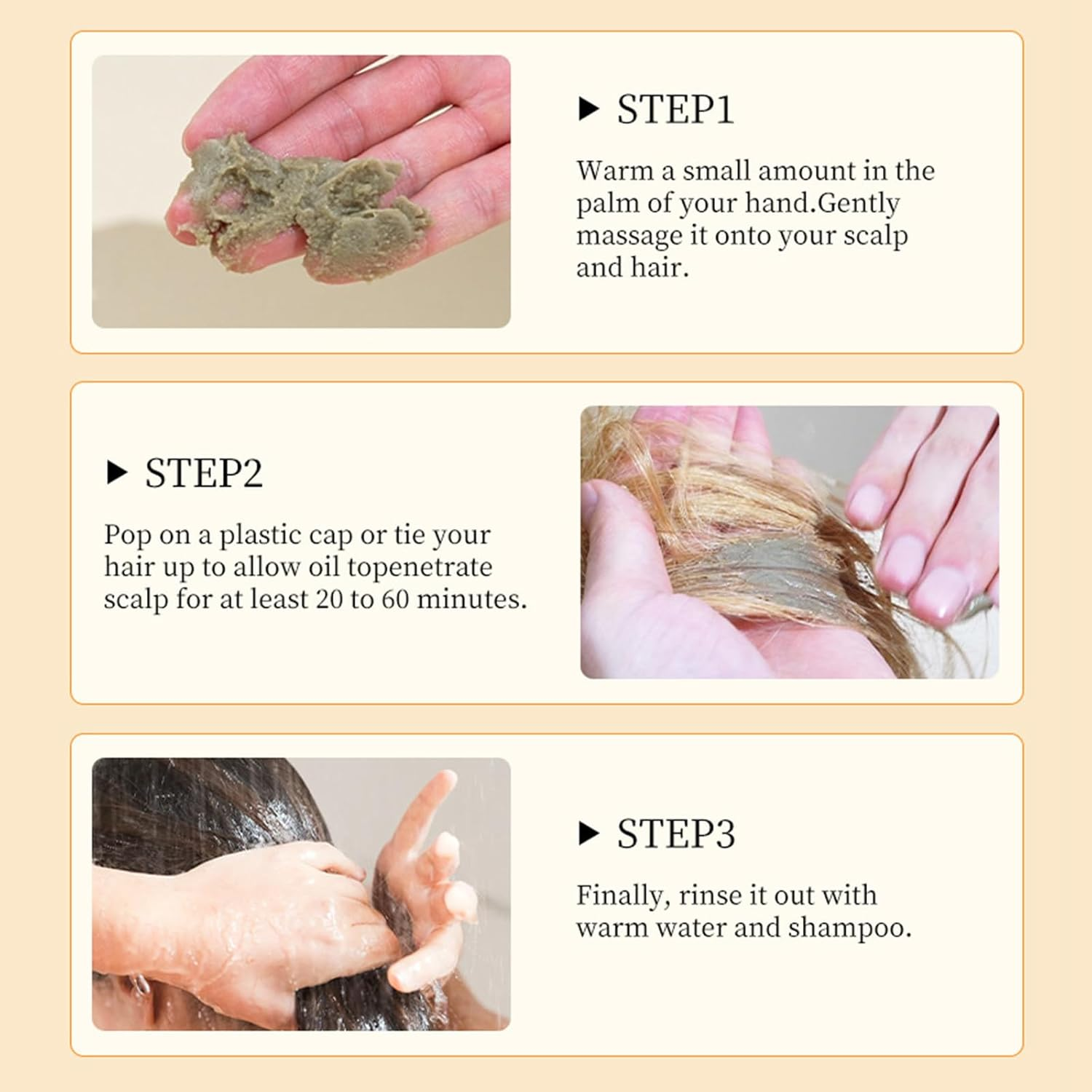 ▶ STEP1

Warm a small amount in the palm of your hand.Gently massage it onto your scalp and hair.

▶ STEP2

Pop on a plastic cap or tie your hair up to allow oil topenetrate scalp for at least 20 to 60 minutes.

▶ STEP3

Finally, rinse it out with warm water and shampoo.