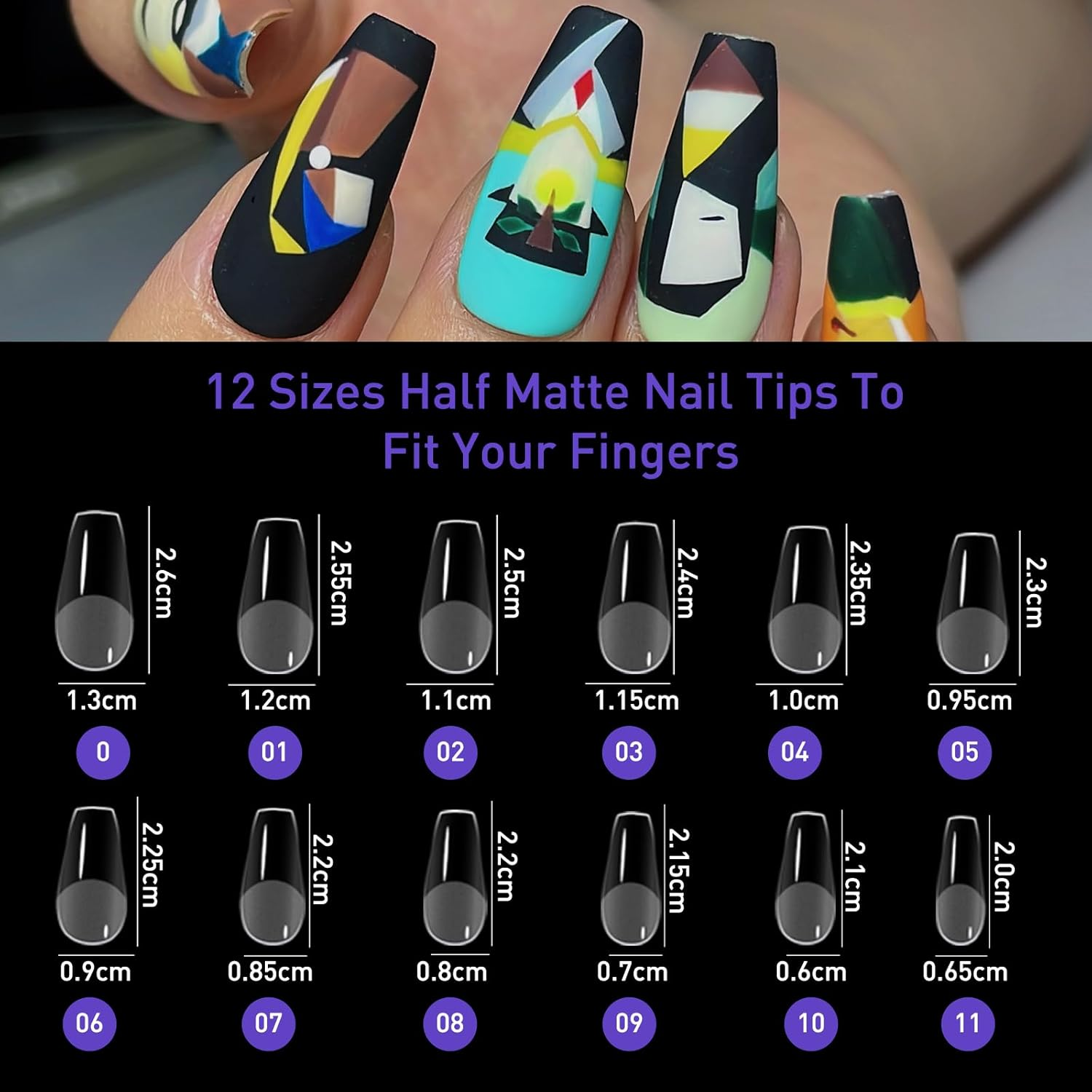 12 Sizes Half Matte Nail Tips To Fit Your Fingers

2.6cm
1.3cm
0

2.55cm
1.2cm
01

2.5cm
1.1cm
02

2.4cm
1.15cm
03

2.35cm
1.0cm
04

2.3cm
0.95cm
05

2.25cm
0.9cm
06

2.2cm
0.85cm
07

2.2cm
0.8cm
08

2.15cm
0.7cm
09

2.1cm
0.6cm
10

2.0cm
0.65cm
11