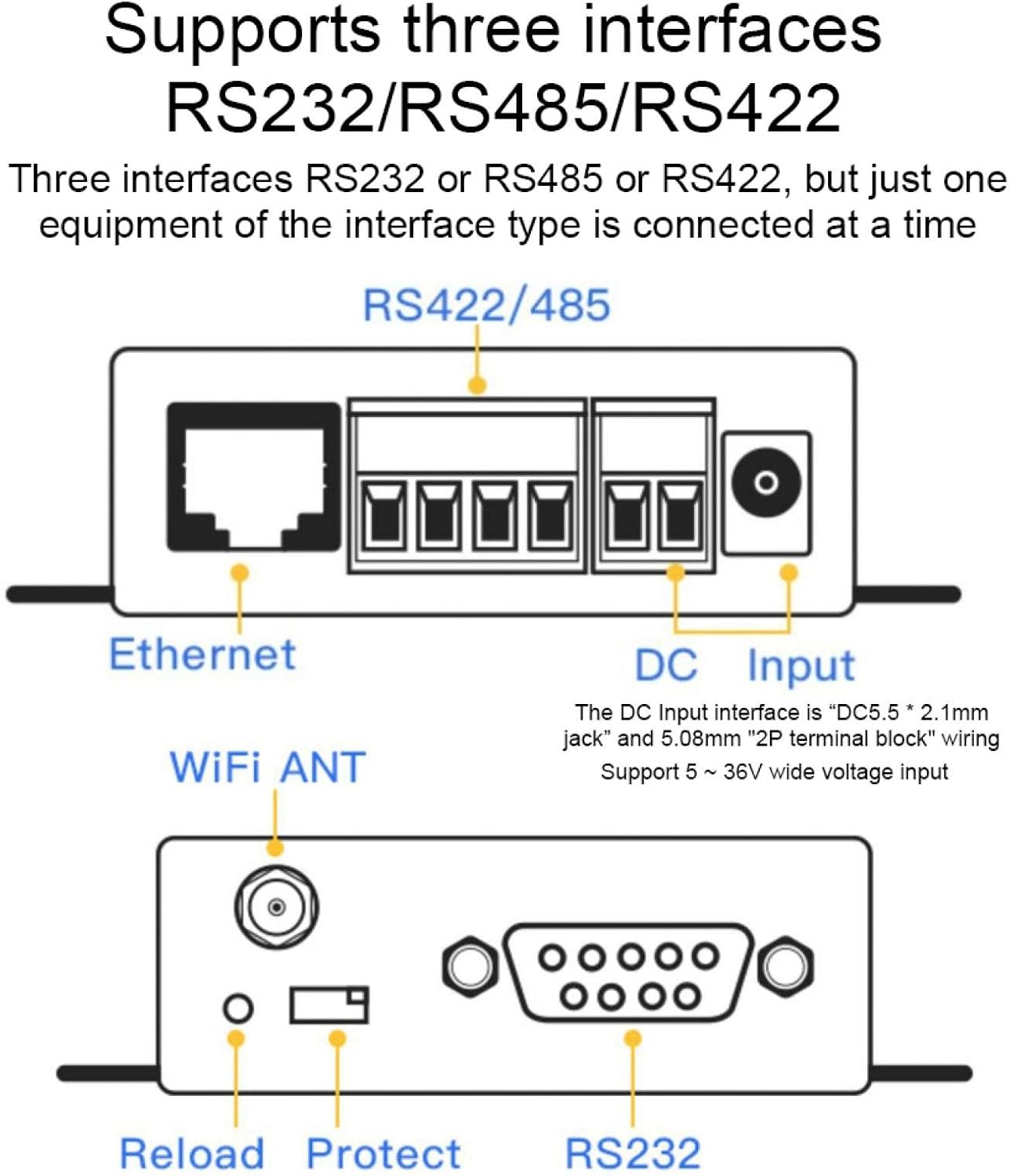 Supports three interfaces RS232/RS485/RS422

Three interfaces RS232 or RS485 or RS422, but just one equipment of the interface type is connected at a time

RS422/485

Ethernet

DC Input

The DC Input interface is “DC5.5 * 2.1mm jack” and 5.08mm "2P terminal block" wiring

Support 5 ~ 36V wide voltage input

WiFi ANT

Reload

Protect

RS232