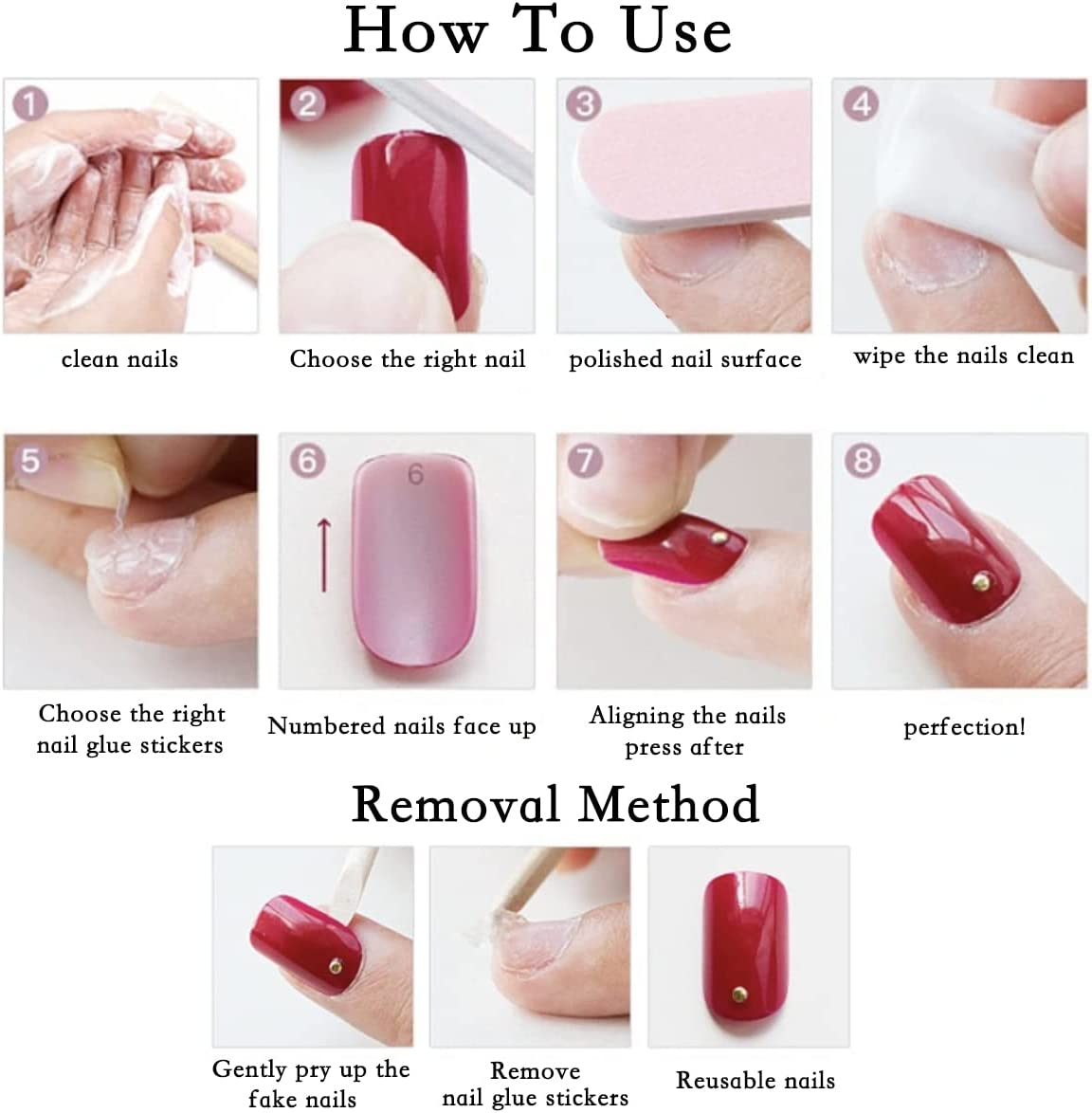 How To Use

1
clean nails

2
Choose the right nail

3
polished nail surface

4
wipe the nails clean

5
Choose the right nail glue stickers

6
6
Numbered nails face up

7
Aligning the nails press after

8
perfection!

Removal Method

Gently pry up the fake nails

Remove nail glue stickers

Reusable nails