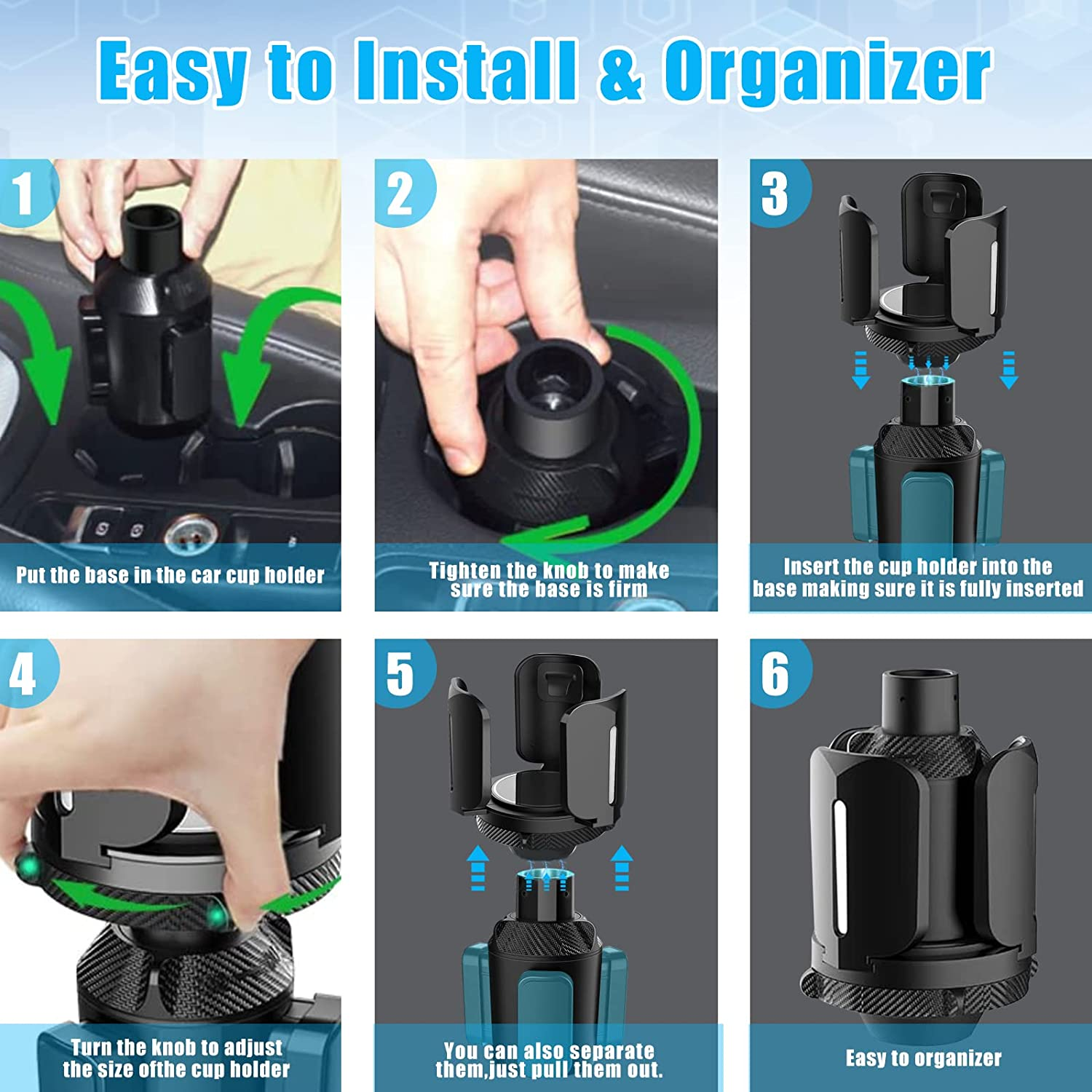 Easy to Install & Organizer

1

Put the base in the car cup holder

2

Tighten the knob to make sure the base is firm

3

Insert the cup holder into the base making sure it is fully inserted

4

Turn the knob to adjust the size ofthe cup holder

5

You can also separate them,just pull them out.

6

Easy to organizer