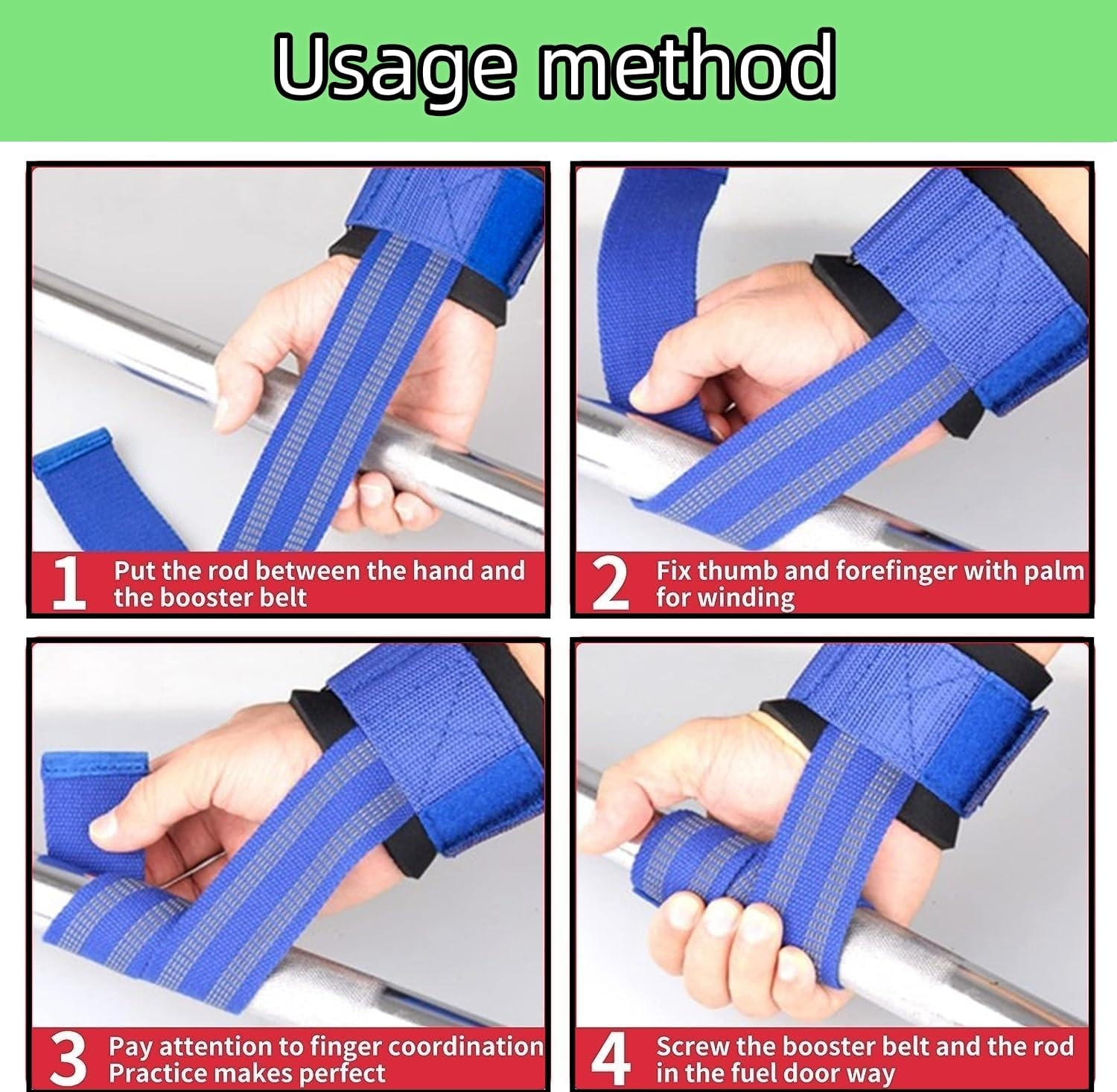 Usage method

1 Put the rod between the hand and the booster belt

2 Fix thumb and forefinger with palm for winding

3 Pay attention to finger coordination Practice makes perfect

4 Screw the booster belt and the rod in the fuel door way