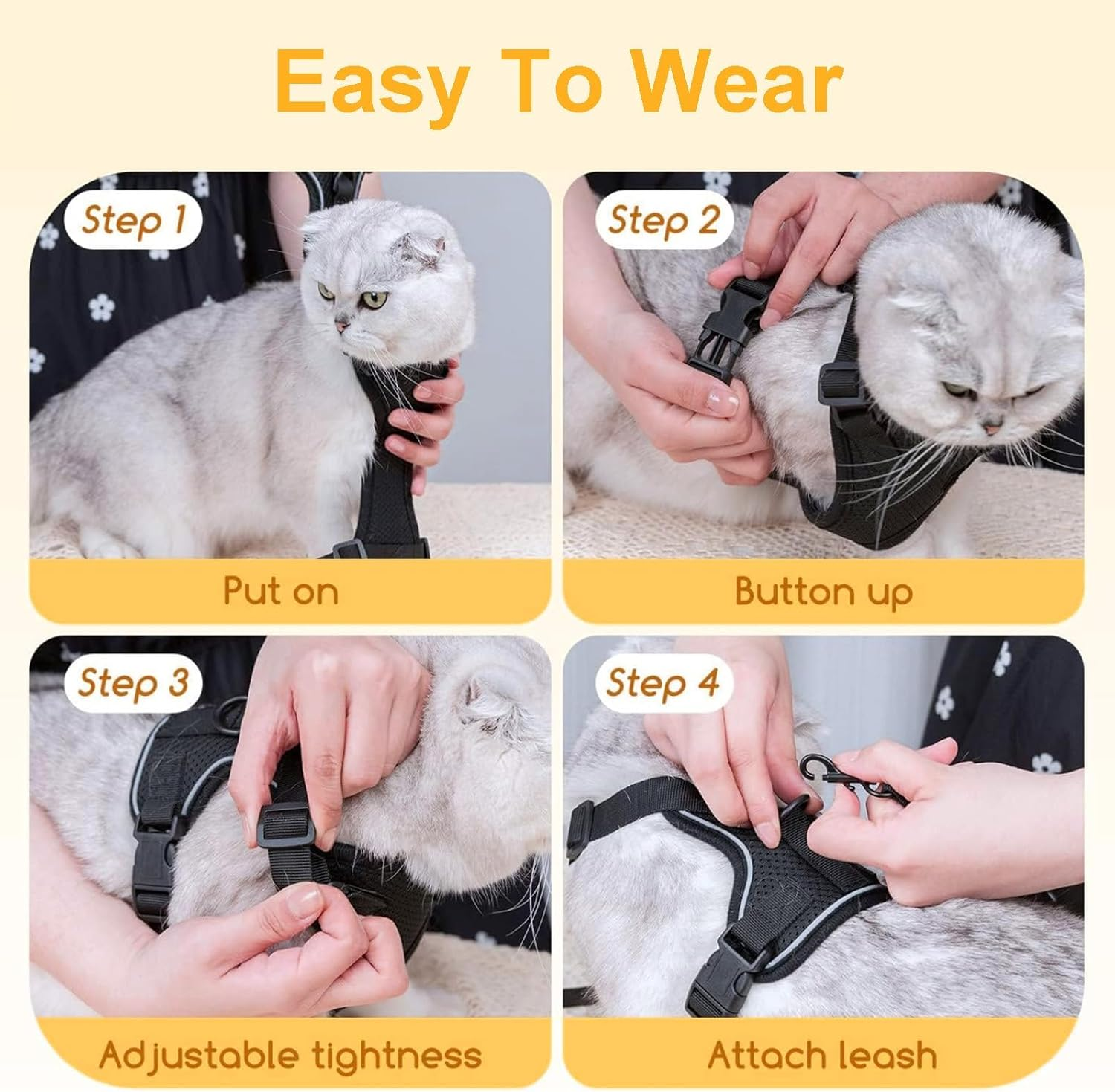 Easy To Wear

Step 1

Put on

Step 2

Button up

Step 3

Adjustable tightness

Step 4

Attach leash