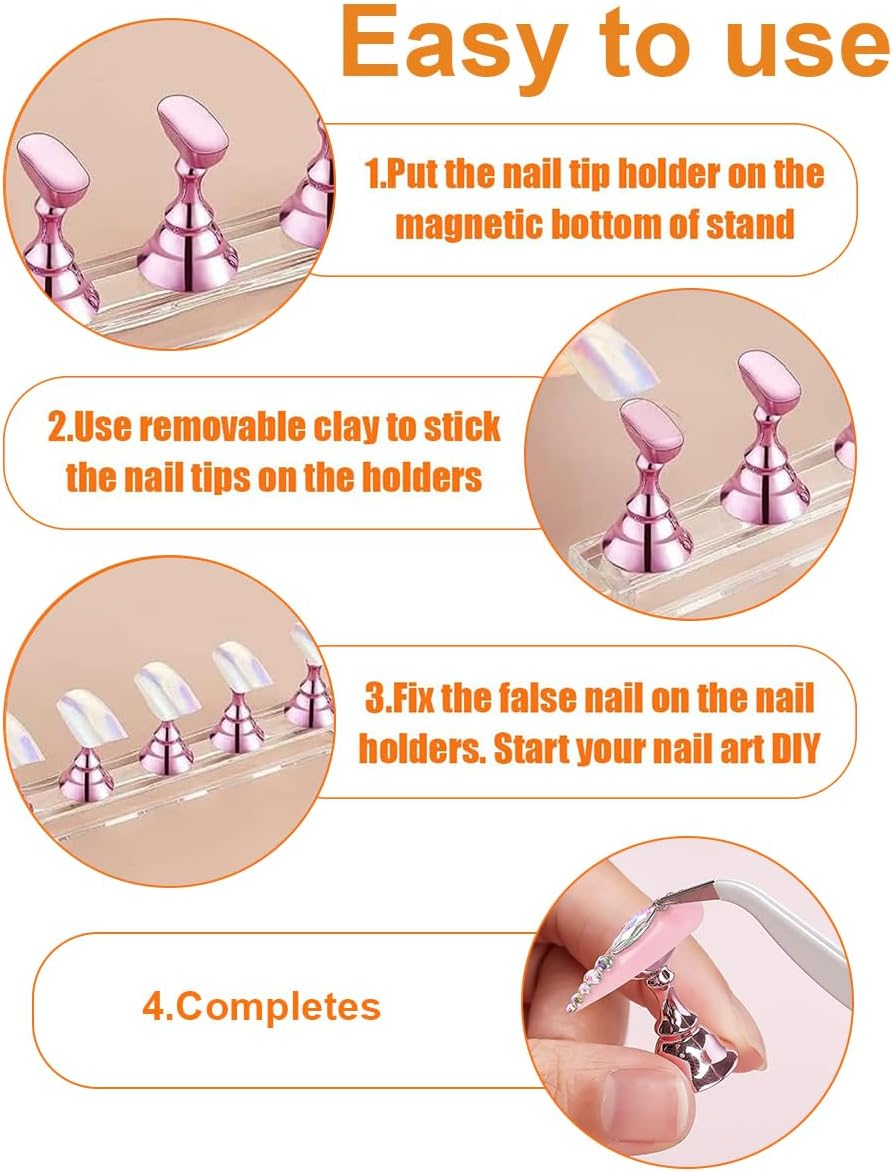 Easy to use

1.Put the nail tip holder on the magnetic bottom of stand

2.Use removable clay to stick the nail tips on the holders

3.Fix the false nail on the nail holders. Start your nail art DIY

4.Completes