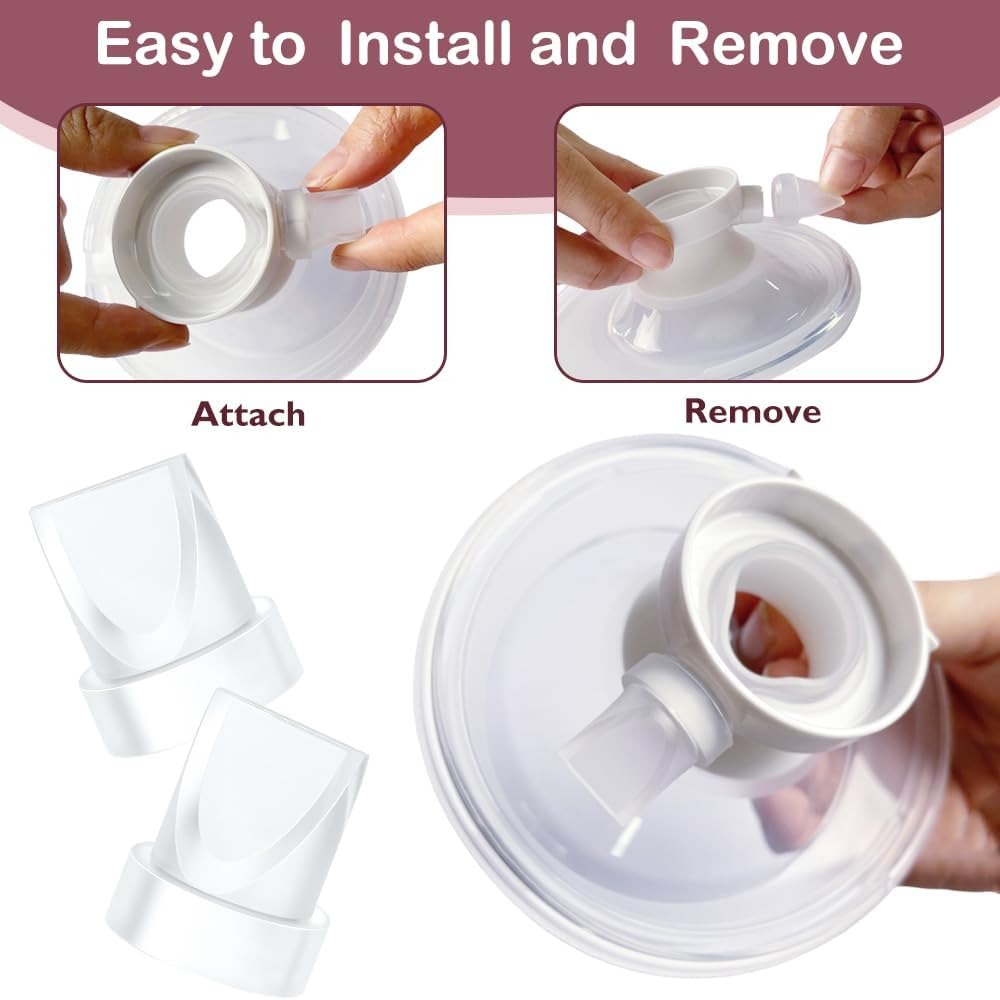 Easy to Install and Remove

Attach

Remove