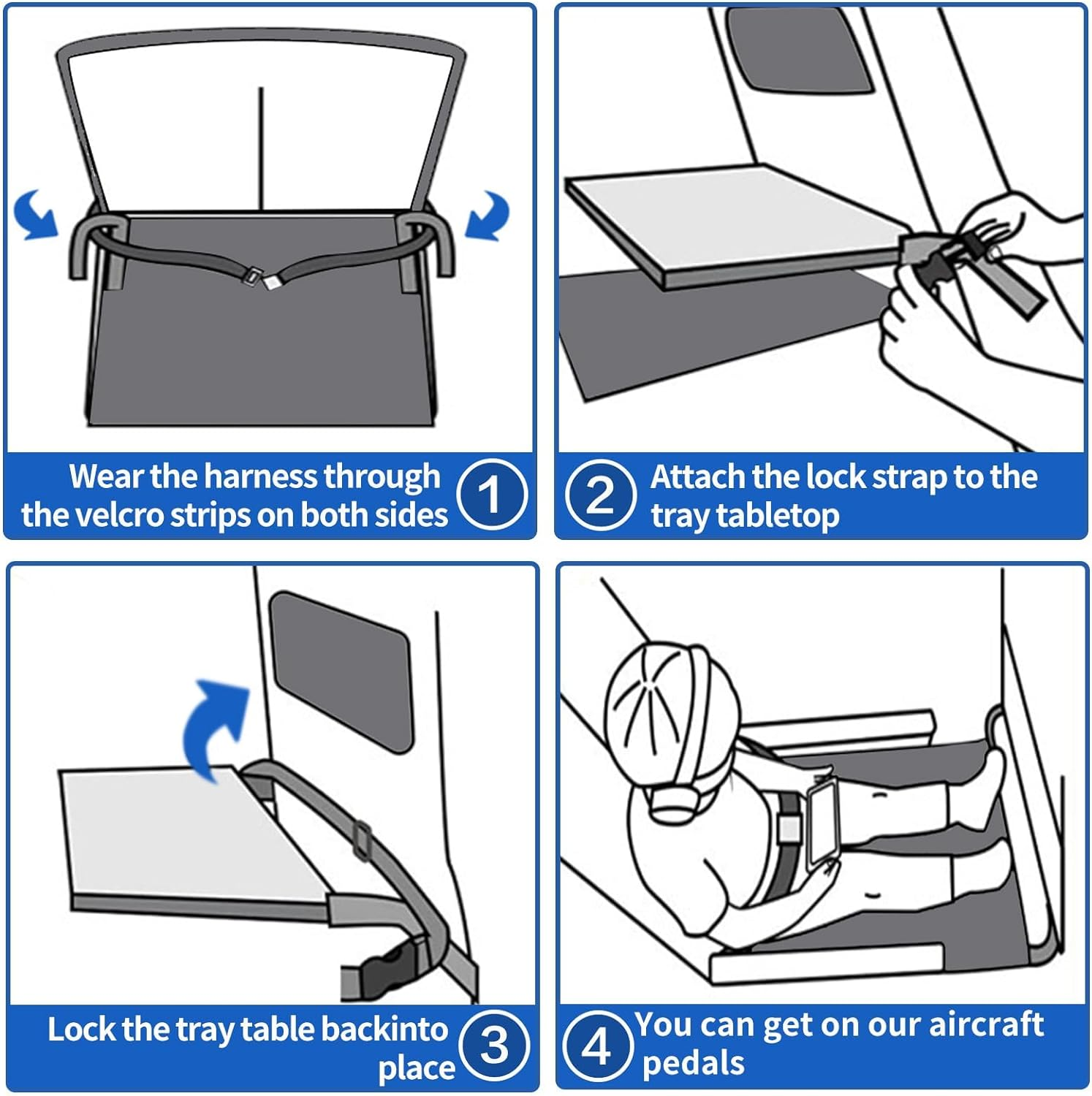 Wear the harness through the velcro strips on both sides 1

2 Attach the lock strap to the tray tabletop

Lock the tray table backinto place 3

4 You can get on our aircraft pedals