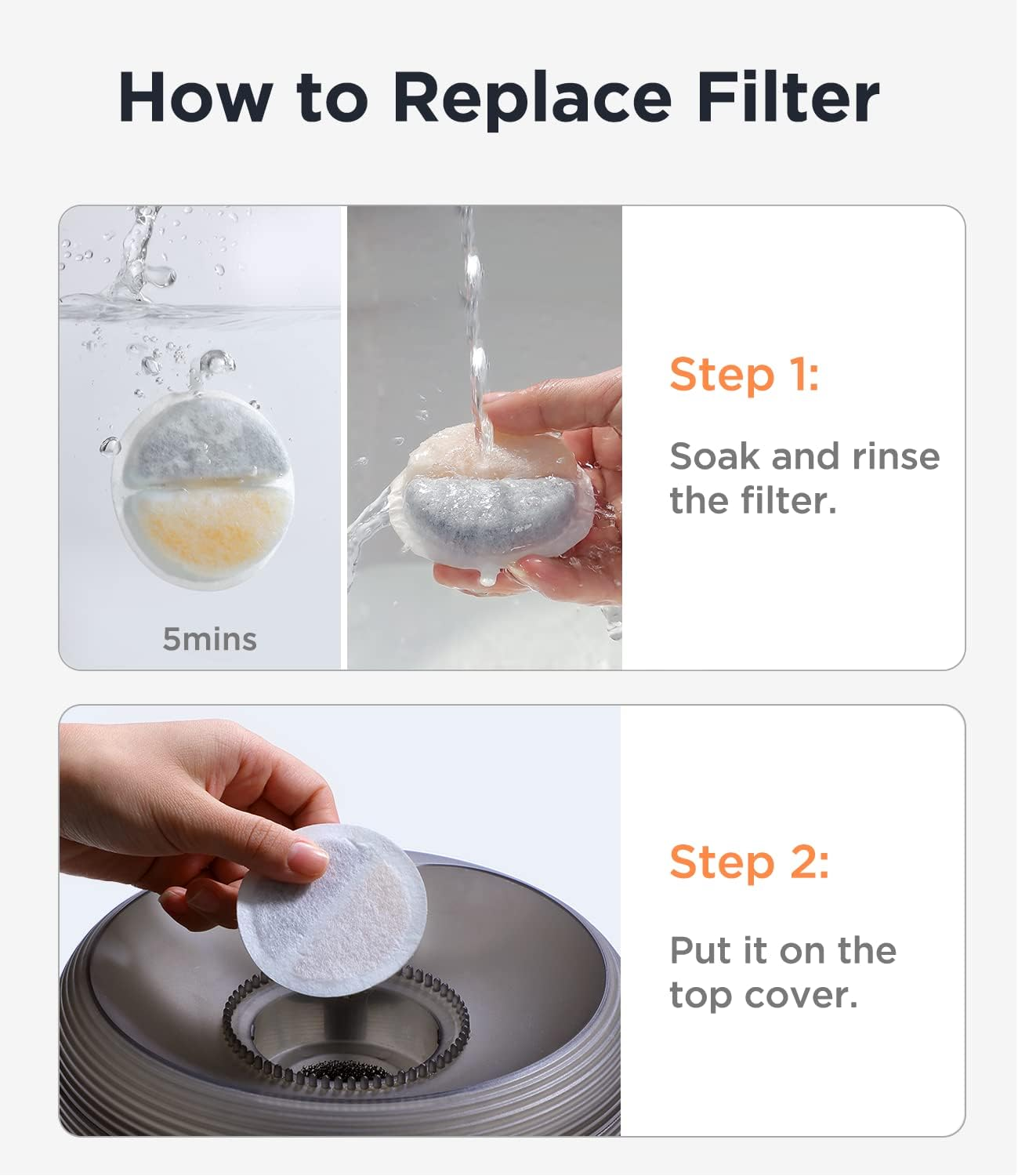 How to Replace Filter

5mins

Step 1:

Soak and rinse the filter.

Step 2:

Put it on the top cover.