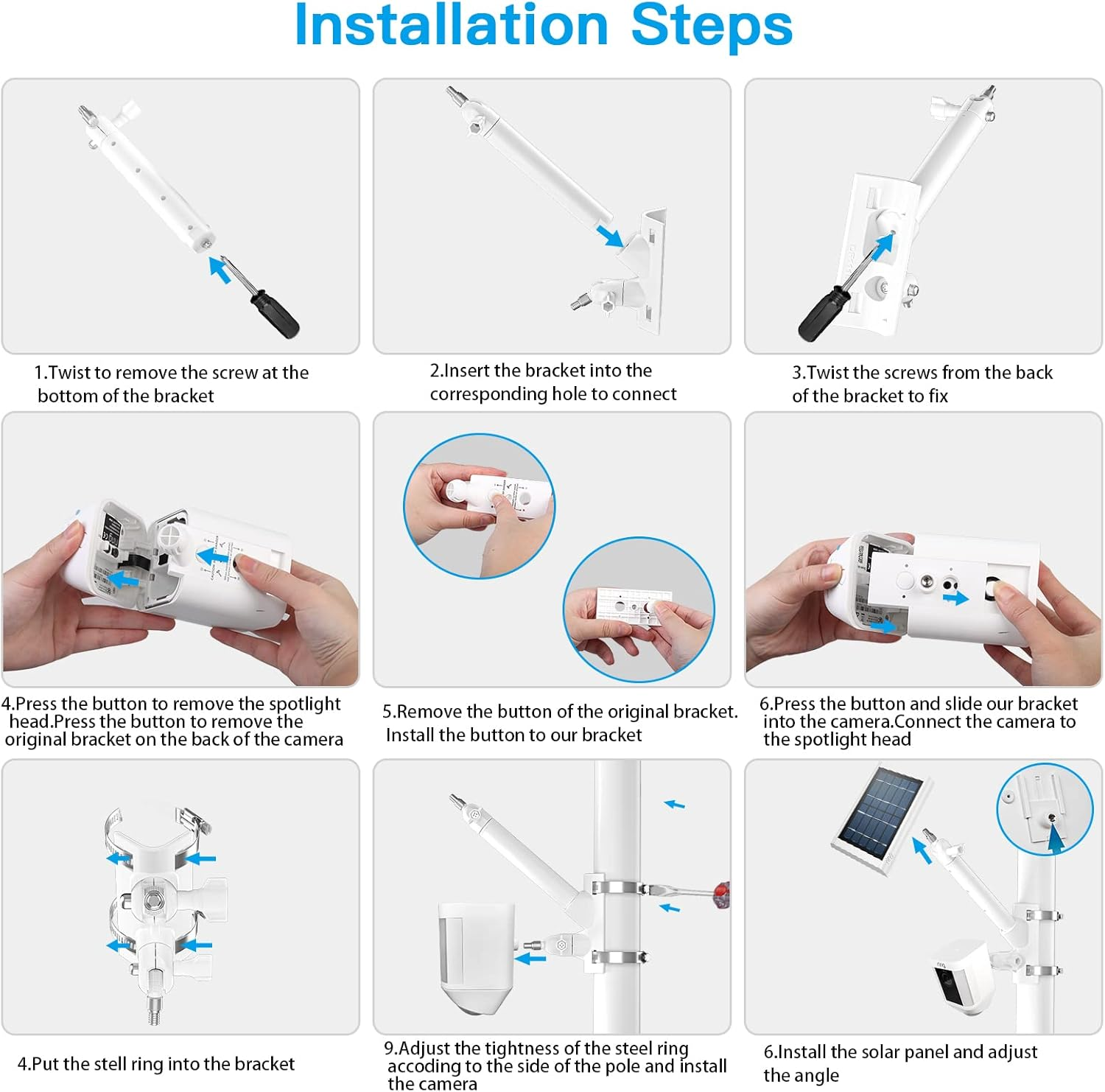 Installation Steps

1.Twist to remove the screw at the bottom of the bracket

2.Insert the bracket into the corresponding hole to connect

3.Twist the screws from the back of the bracket to fix

4.Press the button to remove the spotlight head.Press the button to remove the original bracket on the back of the camera

5.Remove the button of the original bracket. Install the button to our bracket

6.Press the button and slide our bracket into the camera.Connect the camera to the spotlight head

4.Put the stell ring into the bracket

9.Adjust the tightness of the steel ring accoding to the side of the pole and install the camera

6.Install the solar panel and adjust the angle