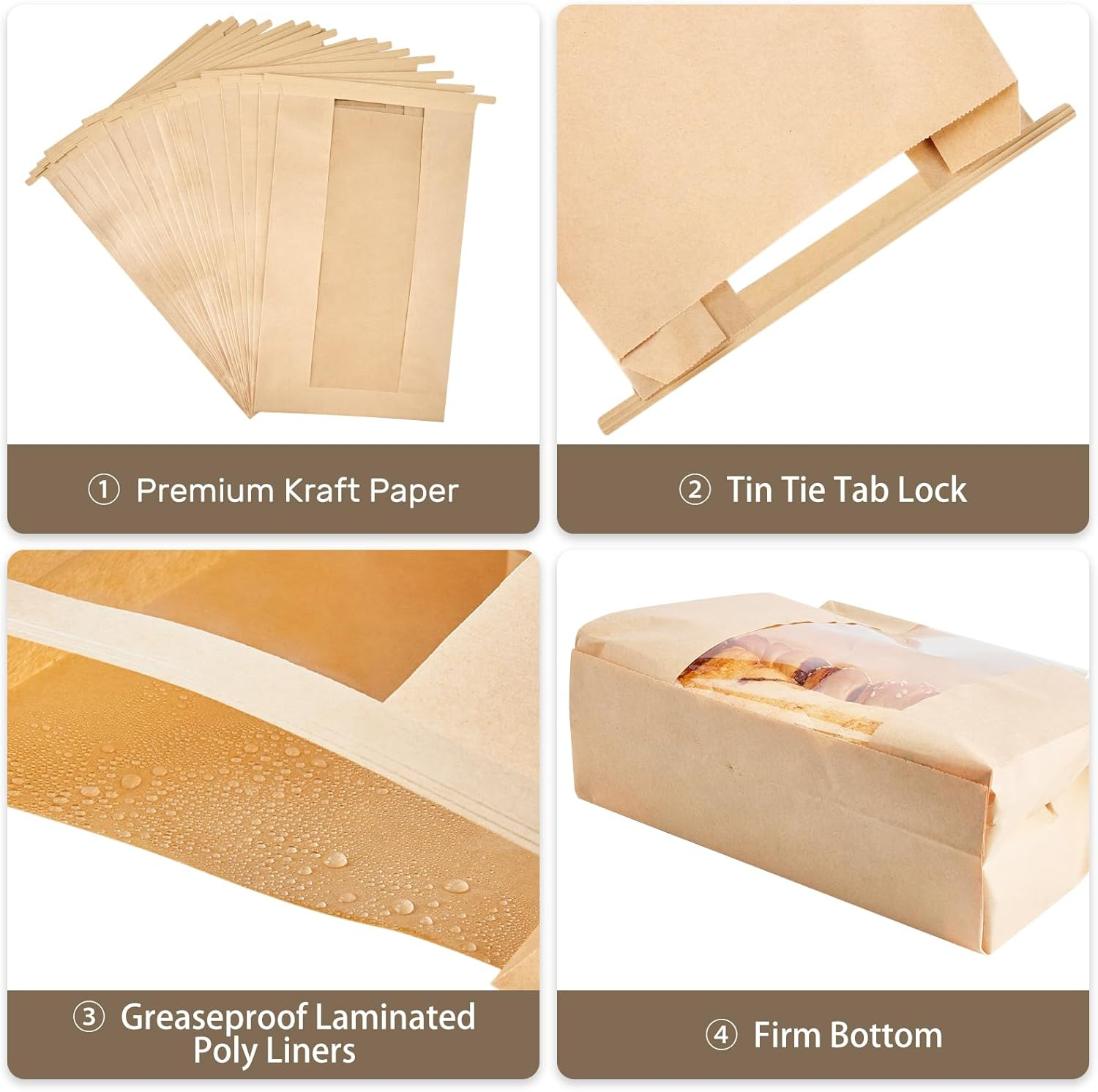 ① Premium Kraft Paper

② Tin Tie Tab Lock

③ Greaseproof Laminated Poly Liners

④ Firm Bottom