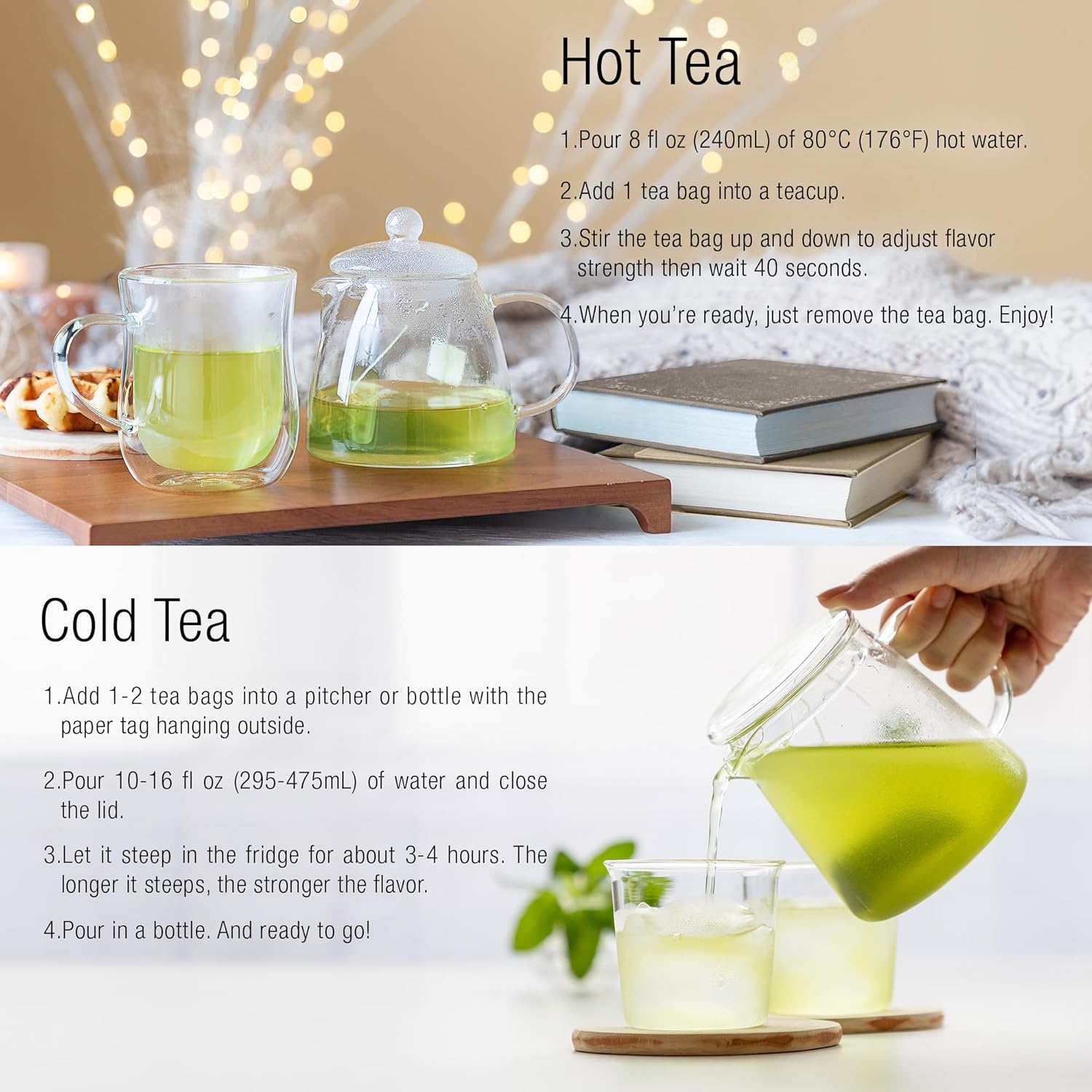 Hot Tea

1.Pour 8 fl oz (240mL) of 80°C (176°F) hot water.

2.Add 1 tea bag into a teacup.

3.Stir the tea bag up and down to adjust flavor strength then wait 40 seconds.

4.When you're ready, just remove the tea bag. Enjoy!

Cold Tea

1.Add 1-2 tea bags into a pitcher or bottle with the paper tag hanging outside.

2.Pour 10-16 fl oz (295-475mL) of water and close the lid.

3.Let it steep in the fridge for about 3-4 hours. The longer it steeps, the stronger the flavor.

4.Pour in a bottle. And ready to go!