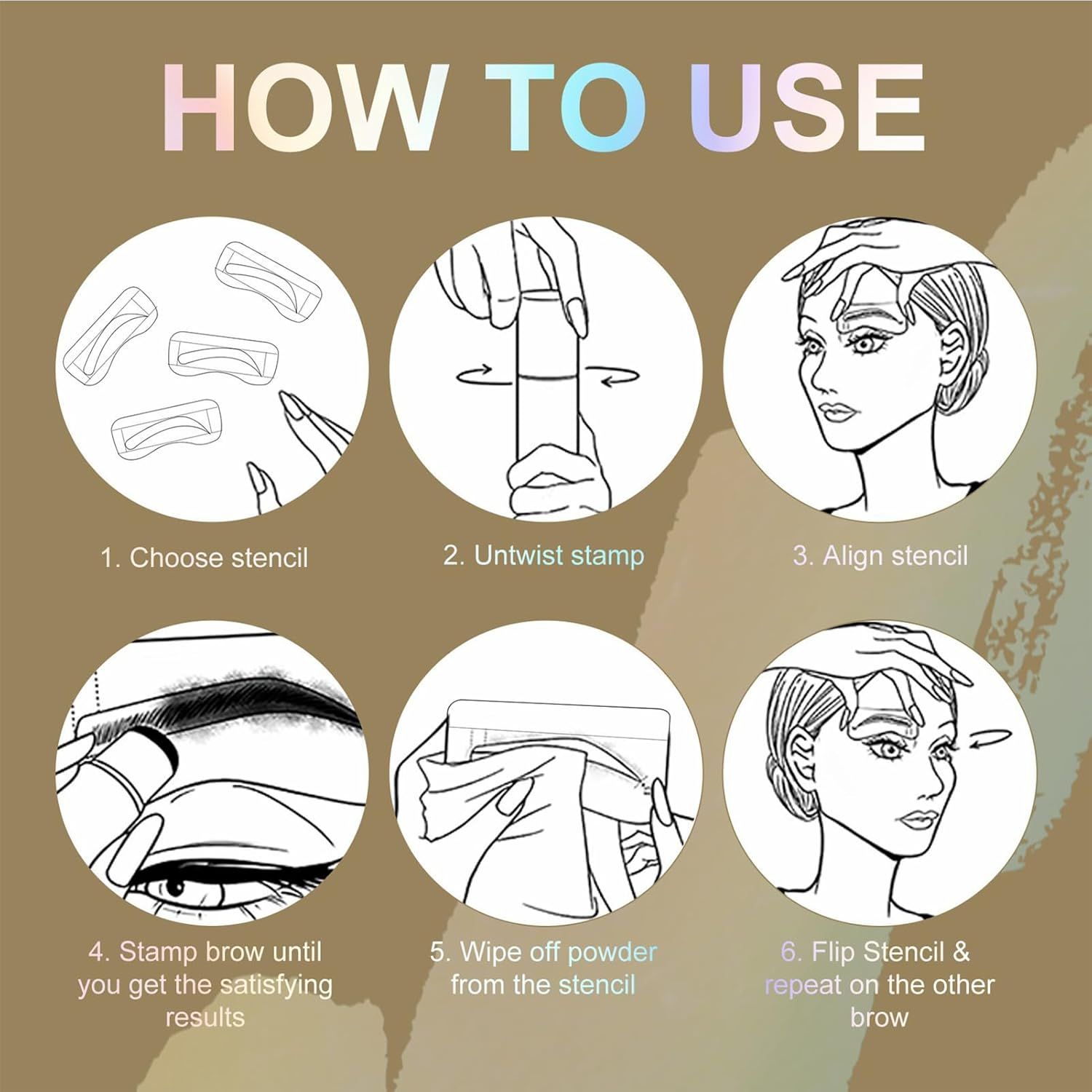 HOW TO USE

1. Choose stencil

2. Untwist stamp

3. Align stencil

4. Stamp brow until you get the satisfying results

5. Wipe off powder from the stencil

6. Flip Stencil & repeat on the other brow