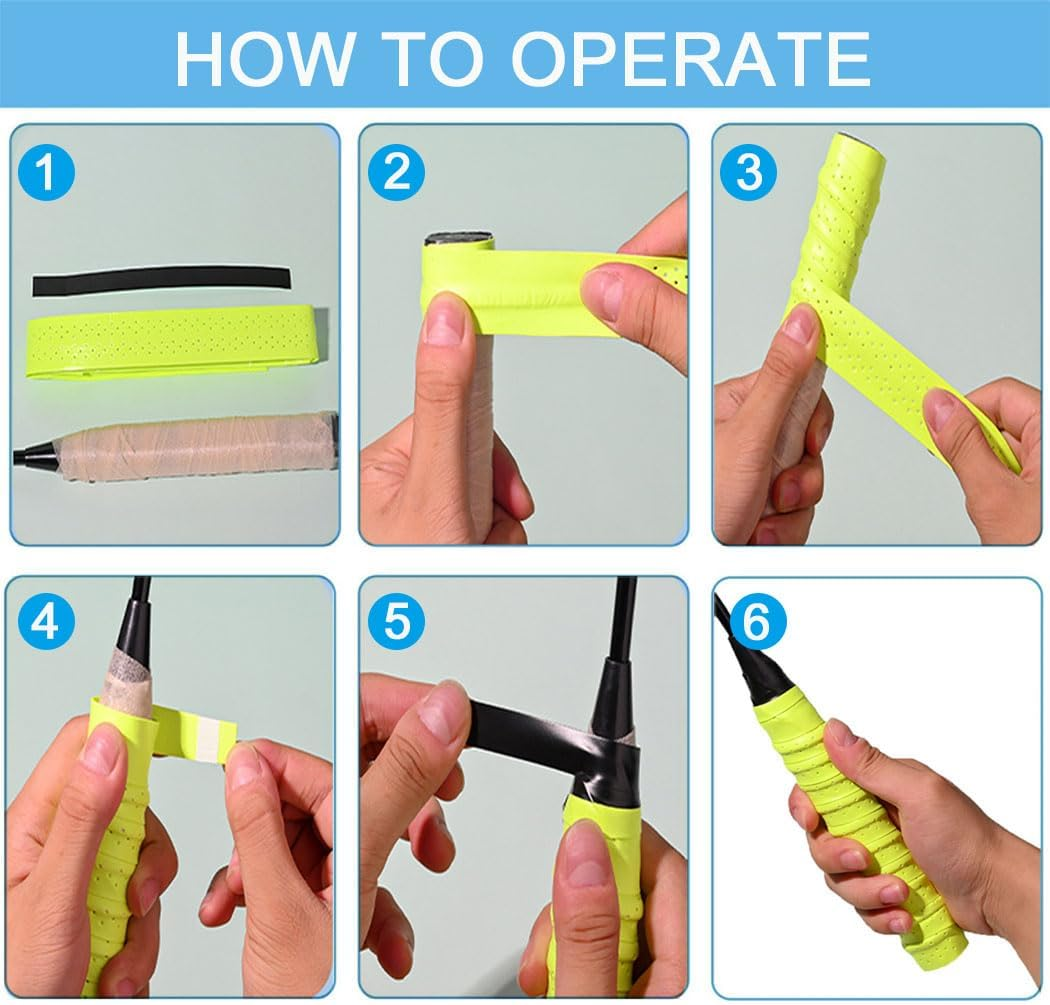 HOW TO OPERATE

1

2

3

4

5

6