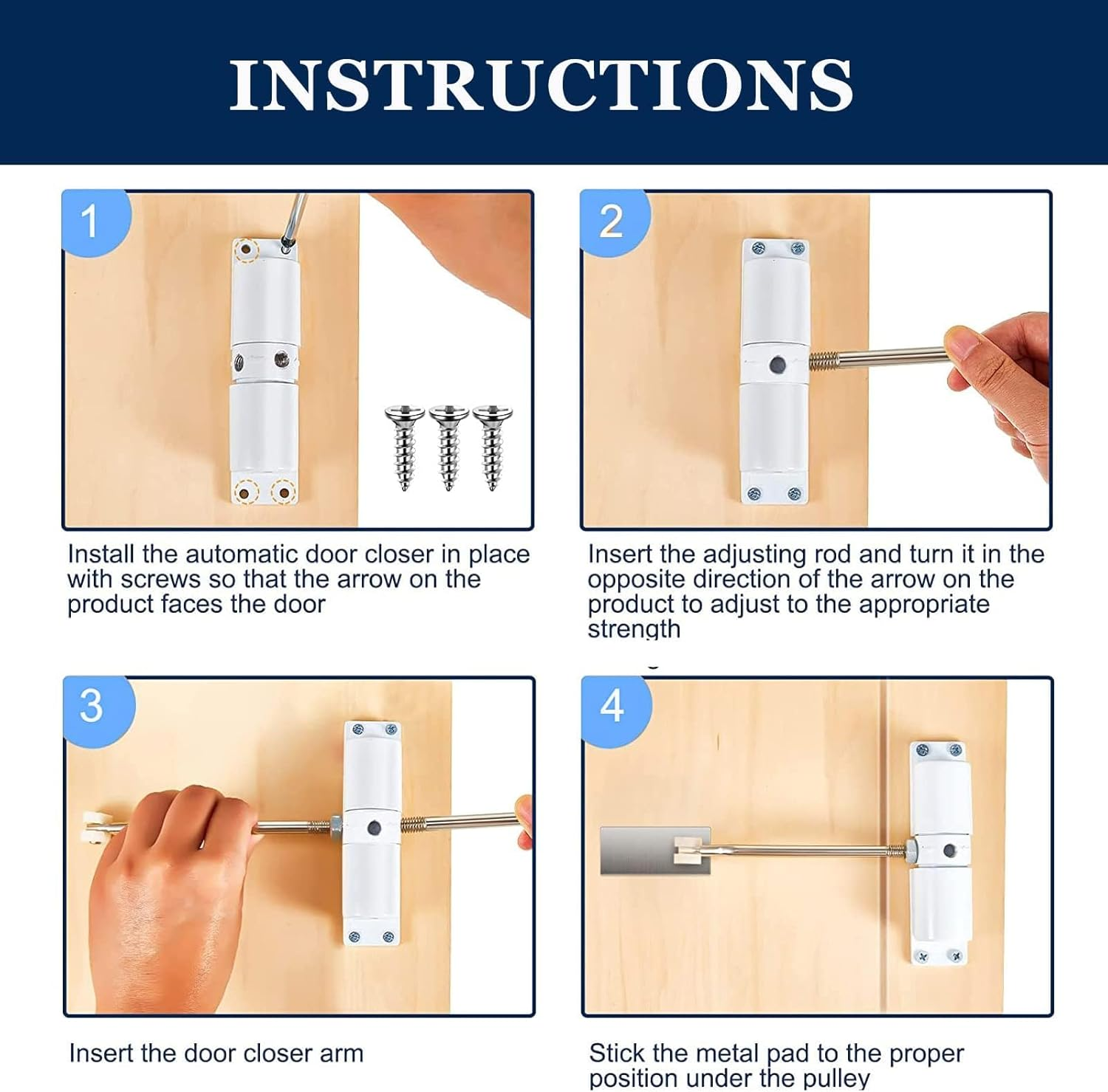 INSTRUCTIONS

1

Install the automatic door closer in place with screws so that the arrow on the product faces the door

2

Insert the adjusting rod and turn it in the opposite direction of the arrow on the product to adjust to the appropriate strength

3

Insert the door closer arm

4

Stick the metal pad to the proper position under the pulley