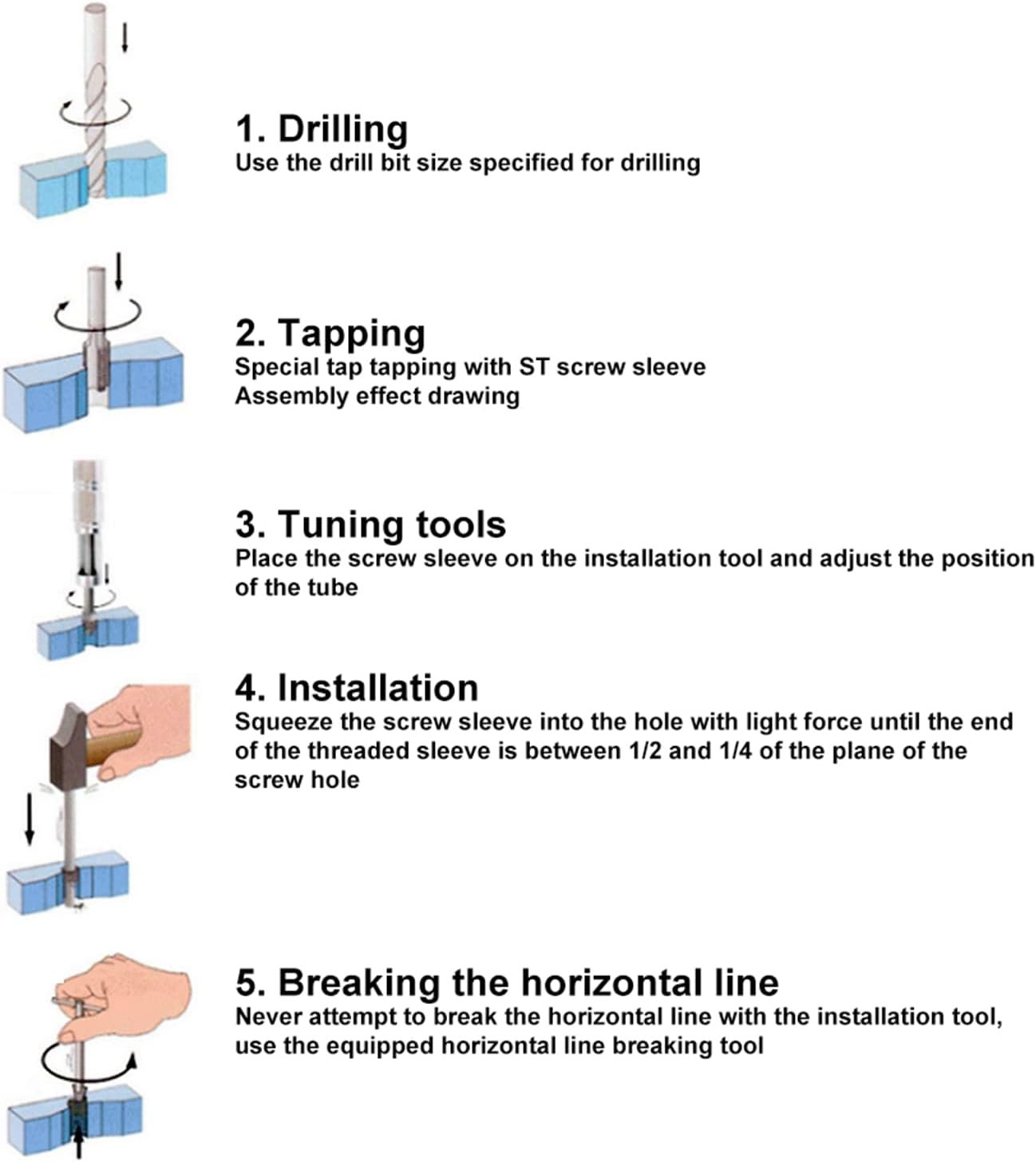 1. Drilling
Use the drill bit size specified for drilling

2. Tapping
Special tap tapping with ST screw sleeve
Assembly effect drawing

3. Tuning tools
Place the screw sleeve on the installation tool and adjust the position of the tube

4. Installation
Squeeze the screw sleeve into the hole with light force until the end of the threaded sleeve is between 1/2 and 1/4 of the plane of the screw hole

5. Breaking the horizontal line
Never attempt to break the horizontal line with the installation tool, use the equipped horizontal line breaking tool