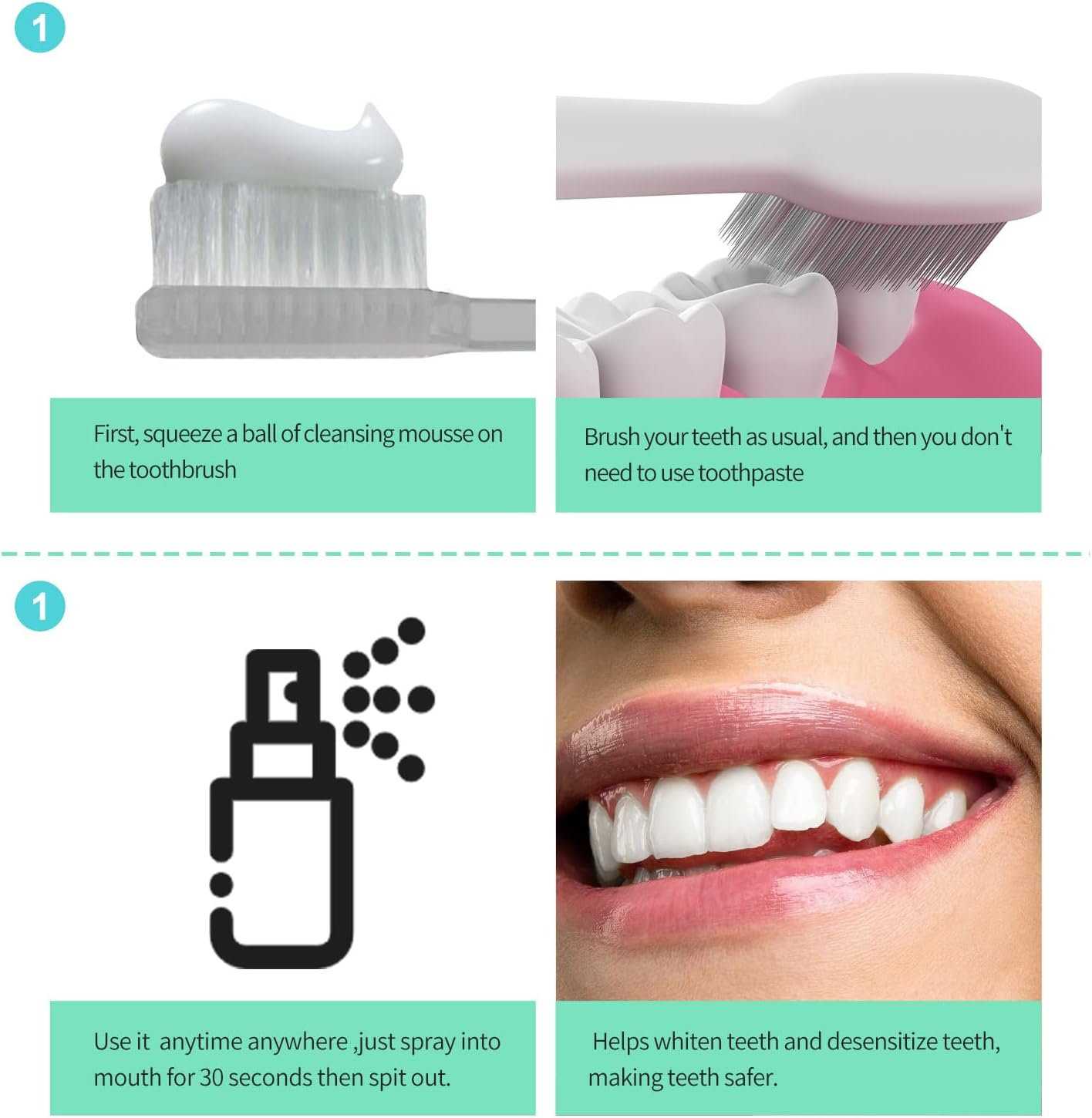 1

First, squeeze a ball of cleansing mousse on the toothbrush

Brush your teeth as usual, and then you don't need to use toothpaste

1

Use it anytime anywhere ,just spray into mouth for 30 seconds then spit out.

Helps whiten teeth and desensitize teeth, making teeth safer.