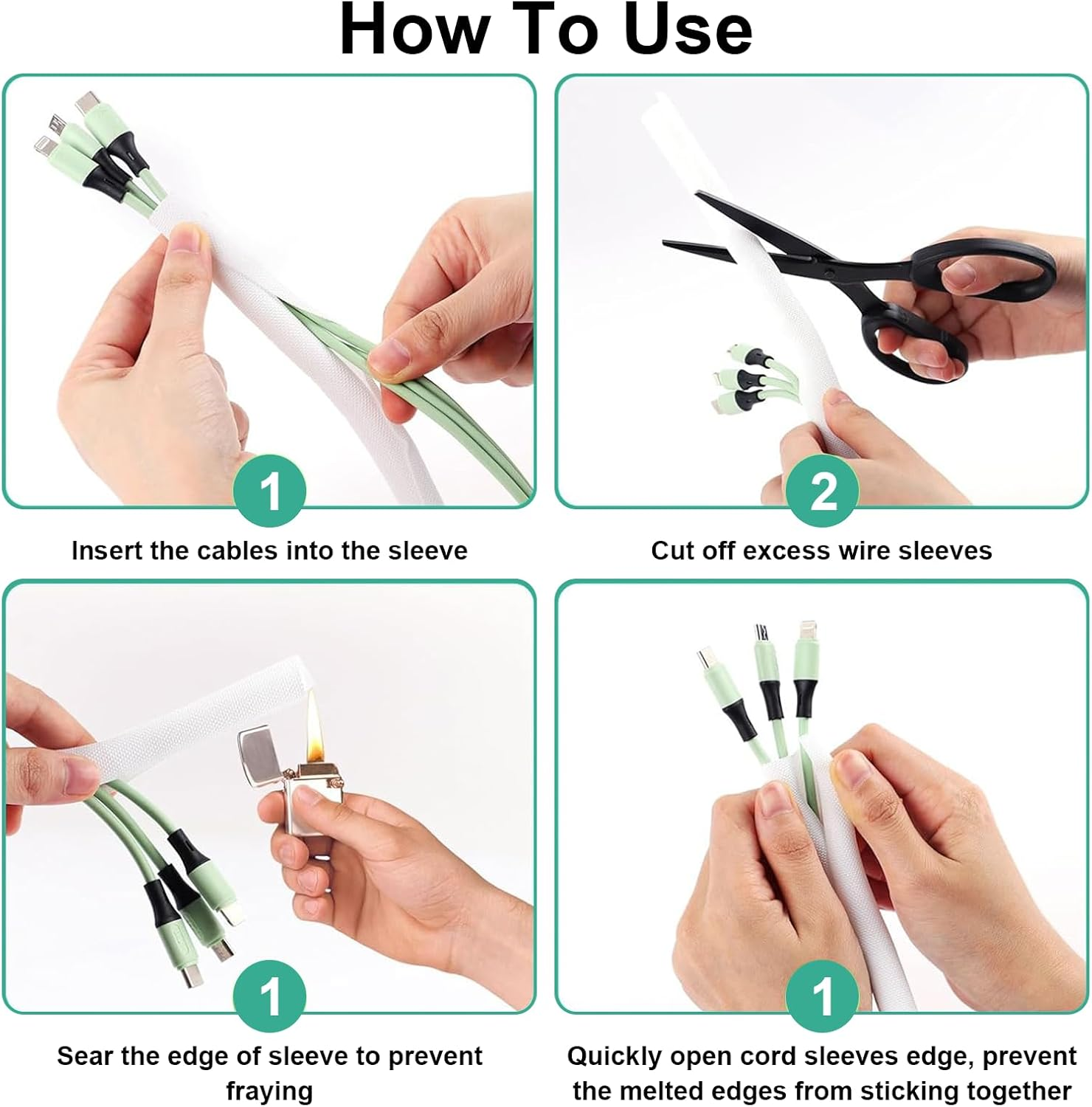 How To Use

1

Insert the cables into the sleeve

2

Cut off excess wire sleeves

1

Sear the edge of sleeve to prevent fraying

1

Quickly open cord sleeves edge, prevent the melted edges from sticking together