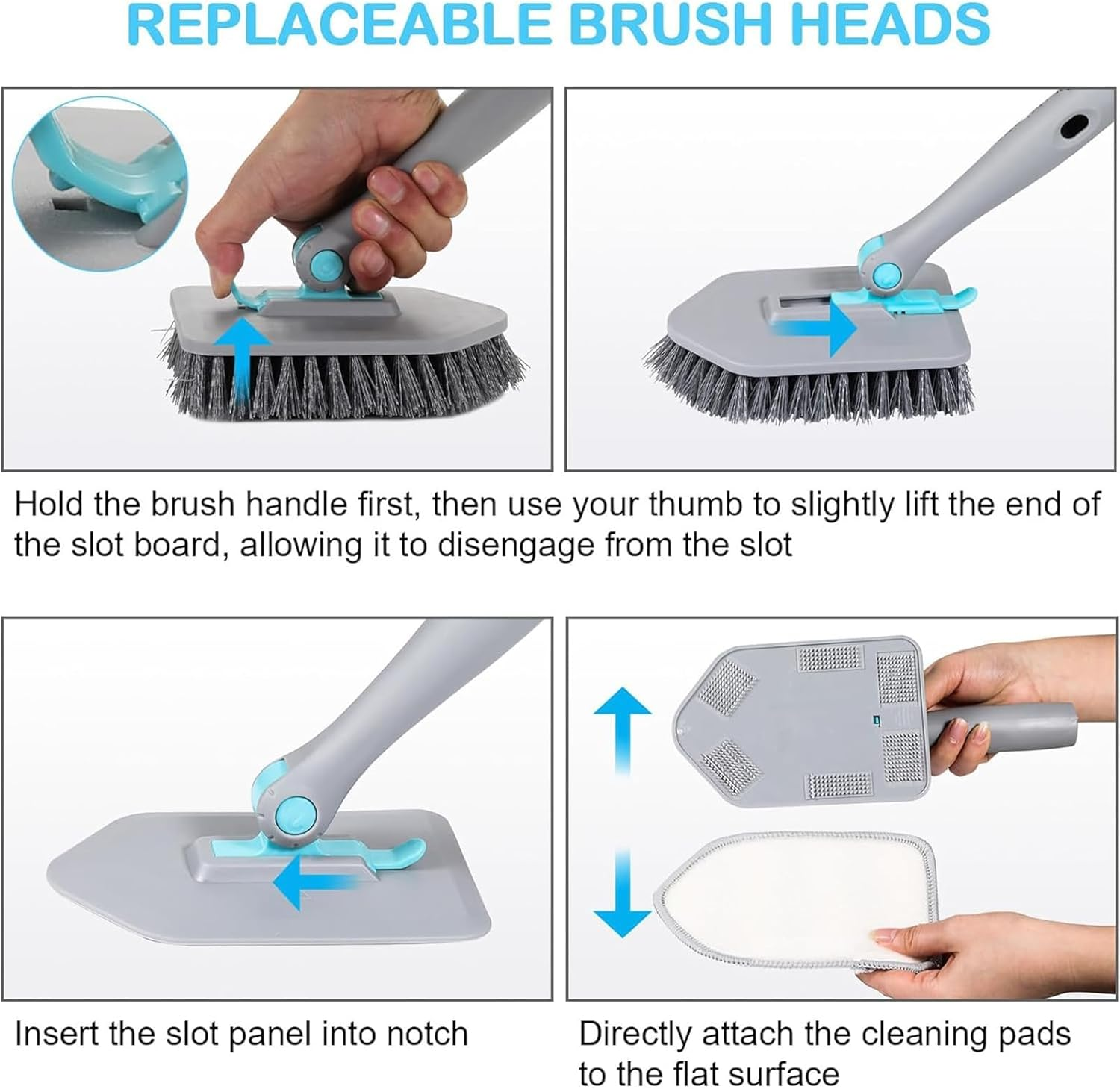 REPLACEABLE BRUSH HEADS

Hold the brush handle first, then use your thumb to slightly lift the end of the slot board, allowing it to disengage from the slot

Insert the slot panel into notch

Directly attach the cleaning pads to the flat surface