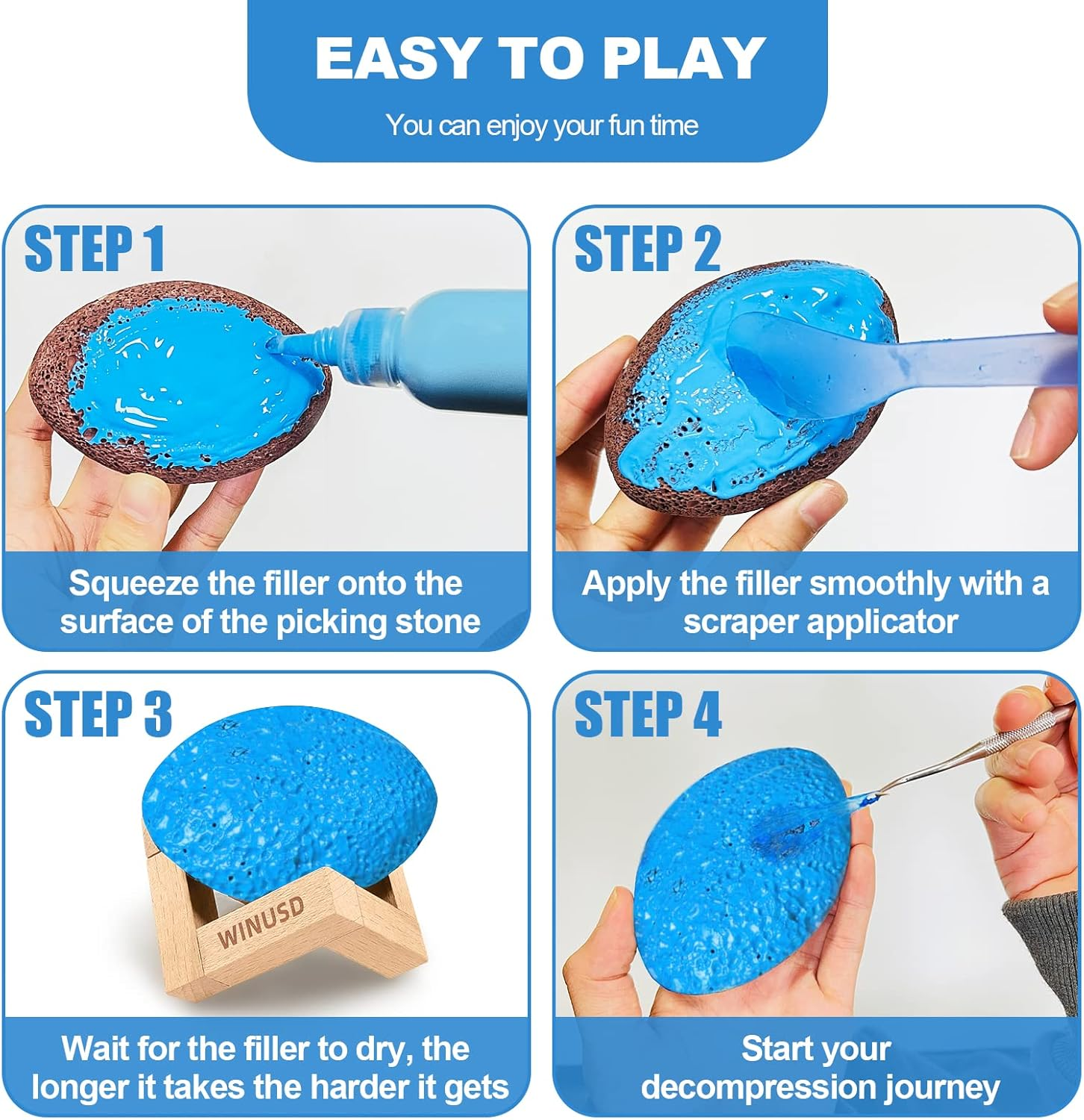 EASY TO PLAY

You can enjoy your fun time

STEP 1

Squeeze the filler onto the surface of the picking stone

STEP 2

Apply the filler smoothly with a scraper applicator

STEP 3

WINUSD

Wait for the filler to dry, the longer it takes the harder it gets

STEP 4

Start your decompression journey