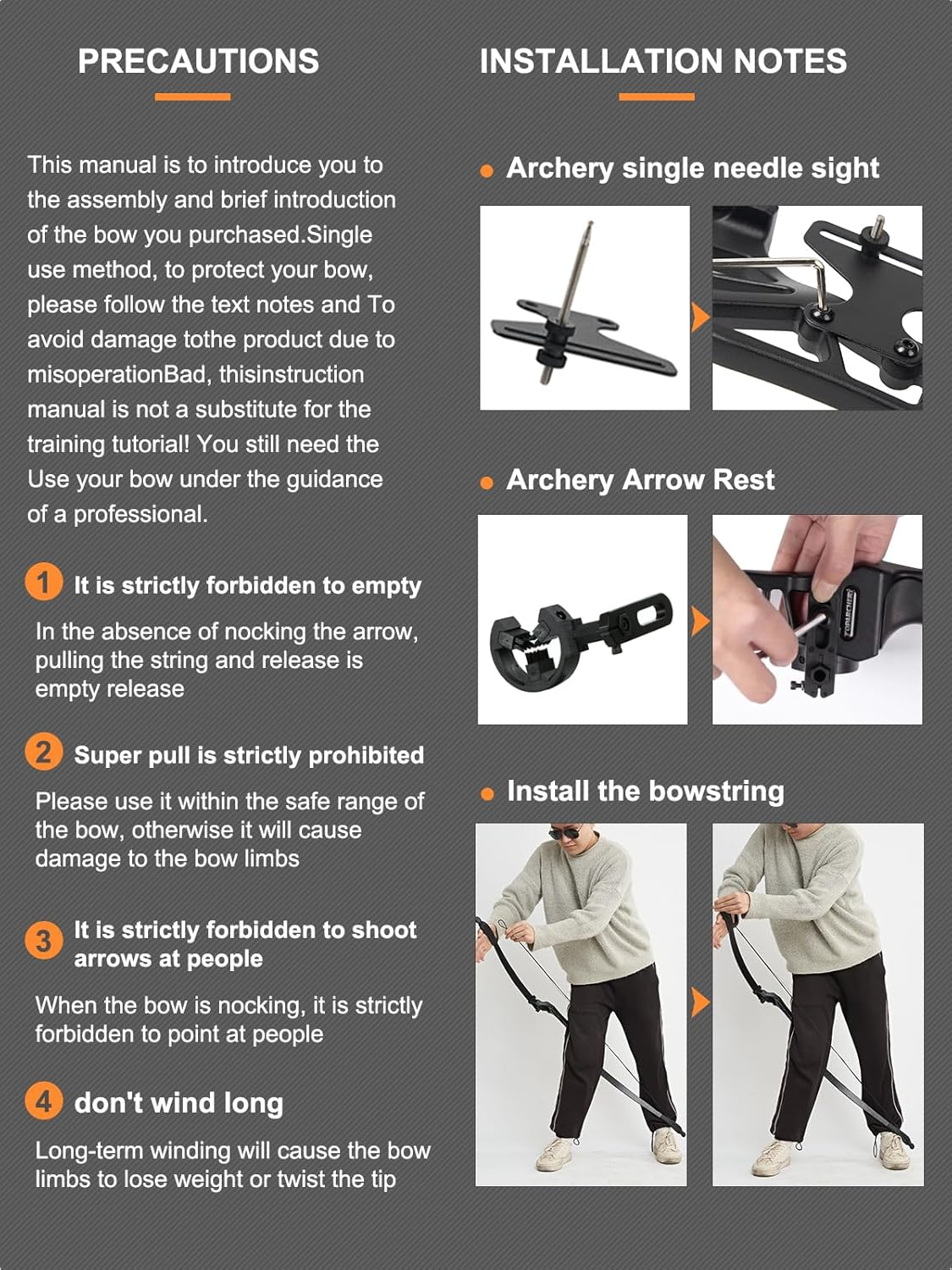 PRECAUTIONS

This manual is to introduce you to the assembly and brief introduction of the bow you purchased.Single use method, to protect your bow, please follow the text notes and To avoid damage tothe product due to misoperationBad, thisinstruction manual is not a substitute for the training tutorial! You still need the Use your bow under the guidance of a professional.

1 It is strictly forbidden to empty

In the absence of nocking the arrow, pulling the string and release is empty release

2 Super pull is strictly prohibited

Please use it within the safe range of the bow, otherwise it will cause damage to the bow limbs

3 It is strictly forbidden to shoot arrows at people

When the bow is nocking, it is strictly forbidden to point at people

4 don't wind long

Long-term winding will cause the bow limbs to lose weight or twist the tip

INSTALLATION NOTES

Archery single needle sight

Archery Arrow Rest

TOPARCHERY

Install the bowstring