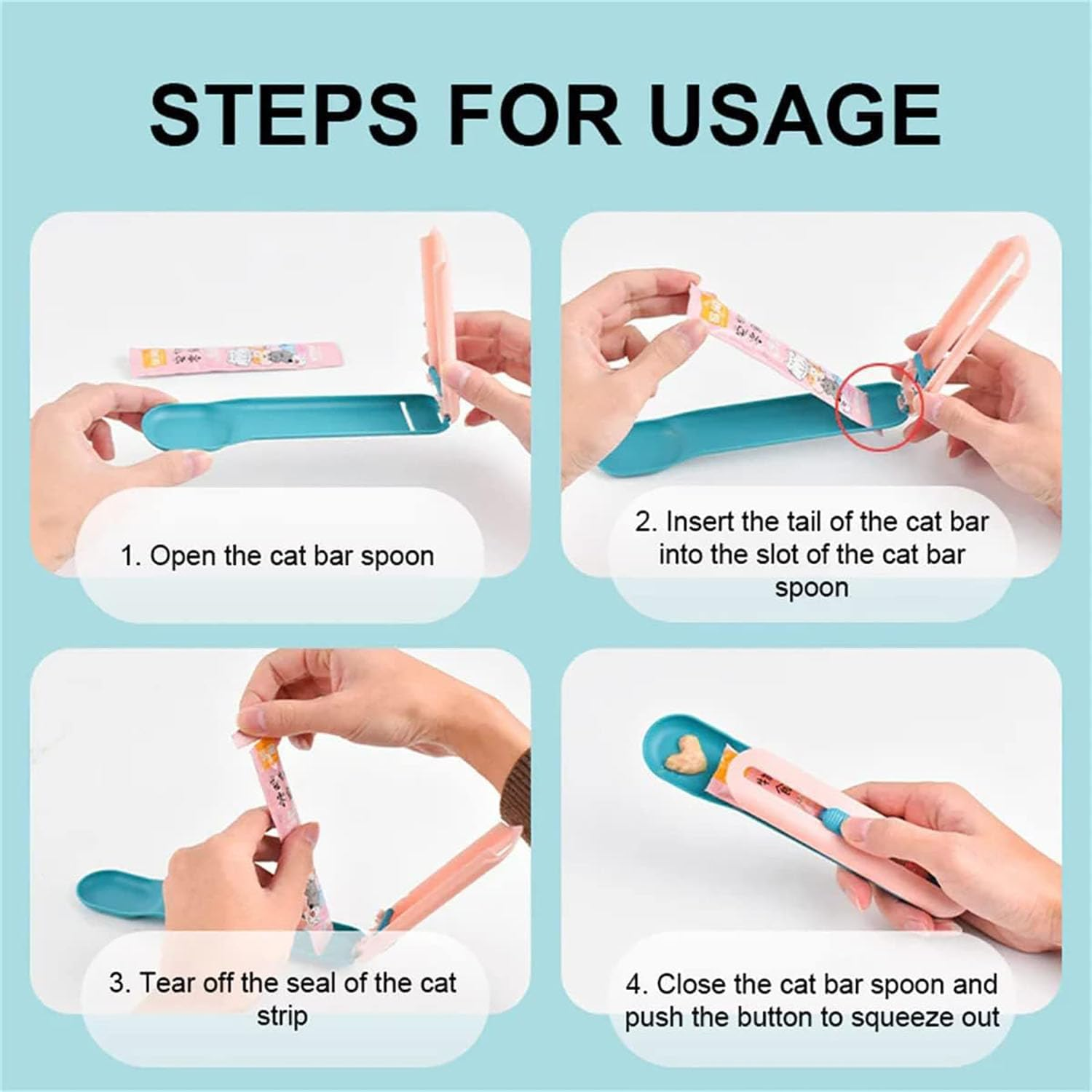 STEPS FOR USAGE

1. Open the cat bar spoon

2. Insert the tail of the cat bar into the slot of the cat bar spoon

3. Tear off the seal of the cat strip

4. Close the cat bar spoon and push the button to squeeze out