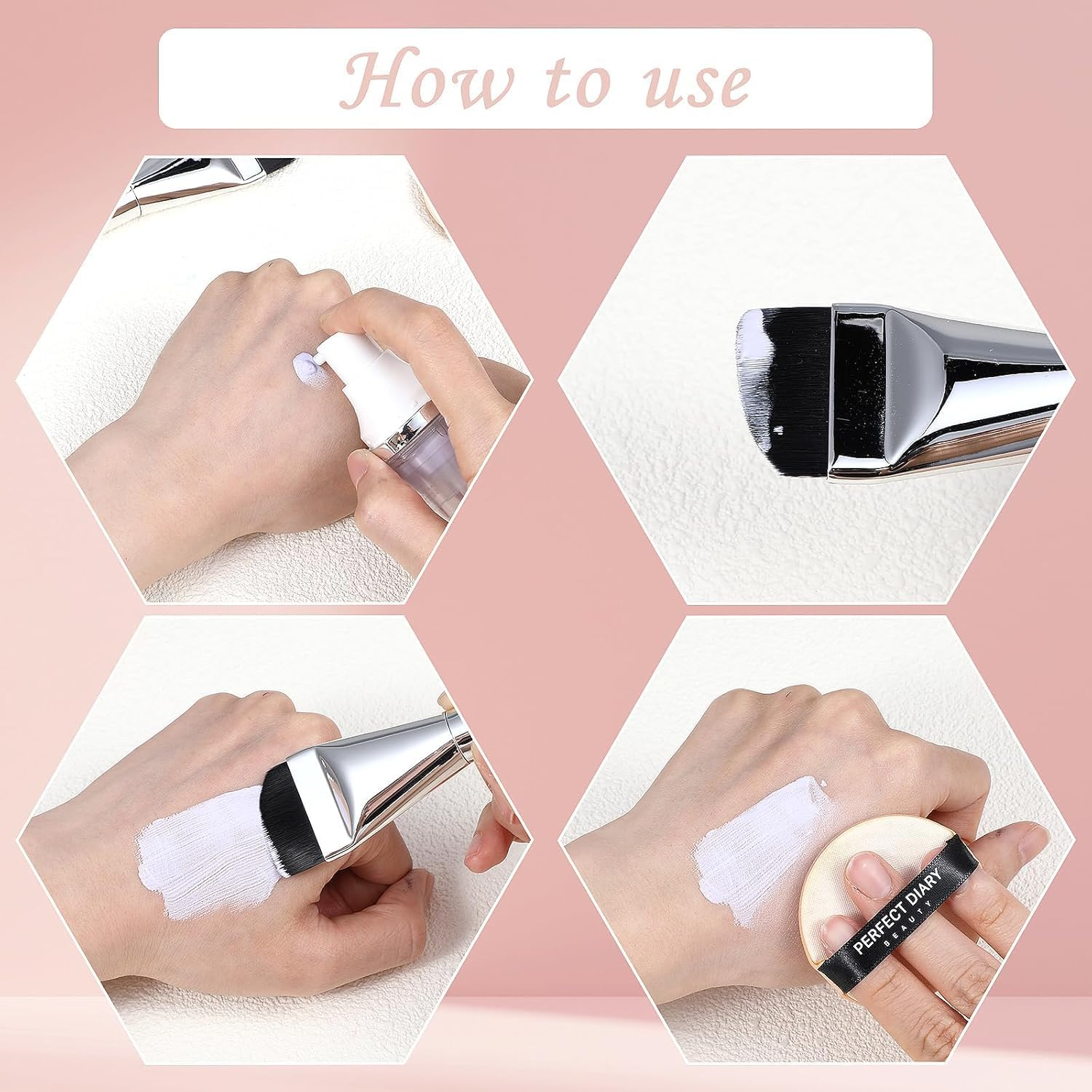 How to use

PERFECT DIARY
BEAUTY