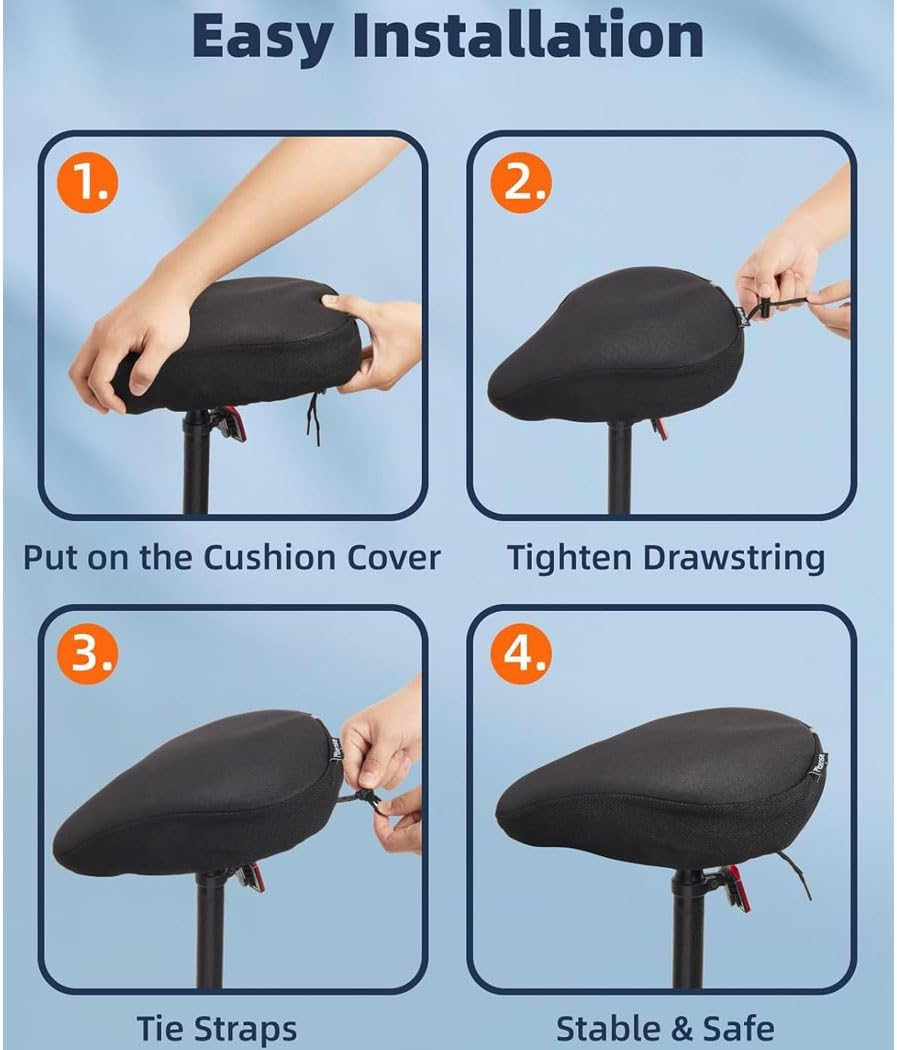 Easy Installation

1.

Put on the Cushion Cover

2.

Tighten Drawstring

3.

Tie Straps

4.

Stable & Safe