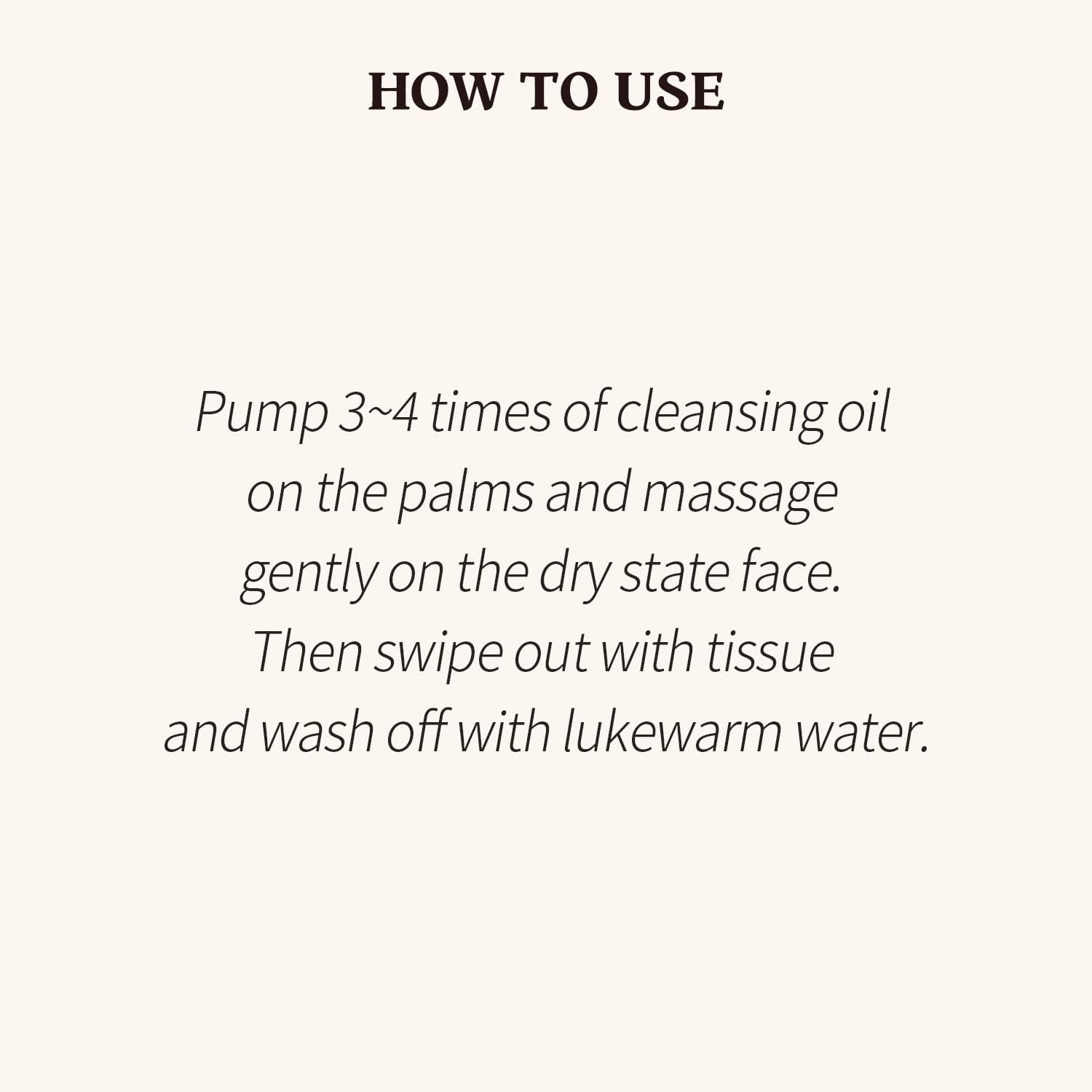 HOW TO USE

Pump 3~4 times of cleansing oil on the palms and massage gently on the dry state face. Then swipe out with tissue and wash off with lukewarm water.