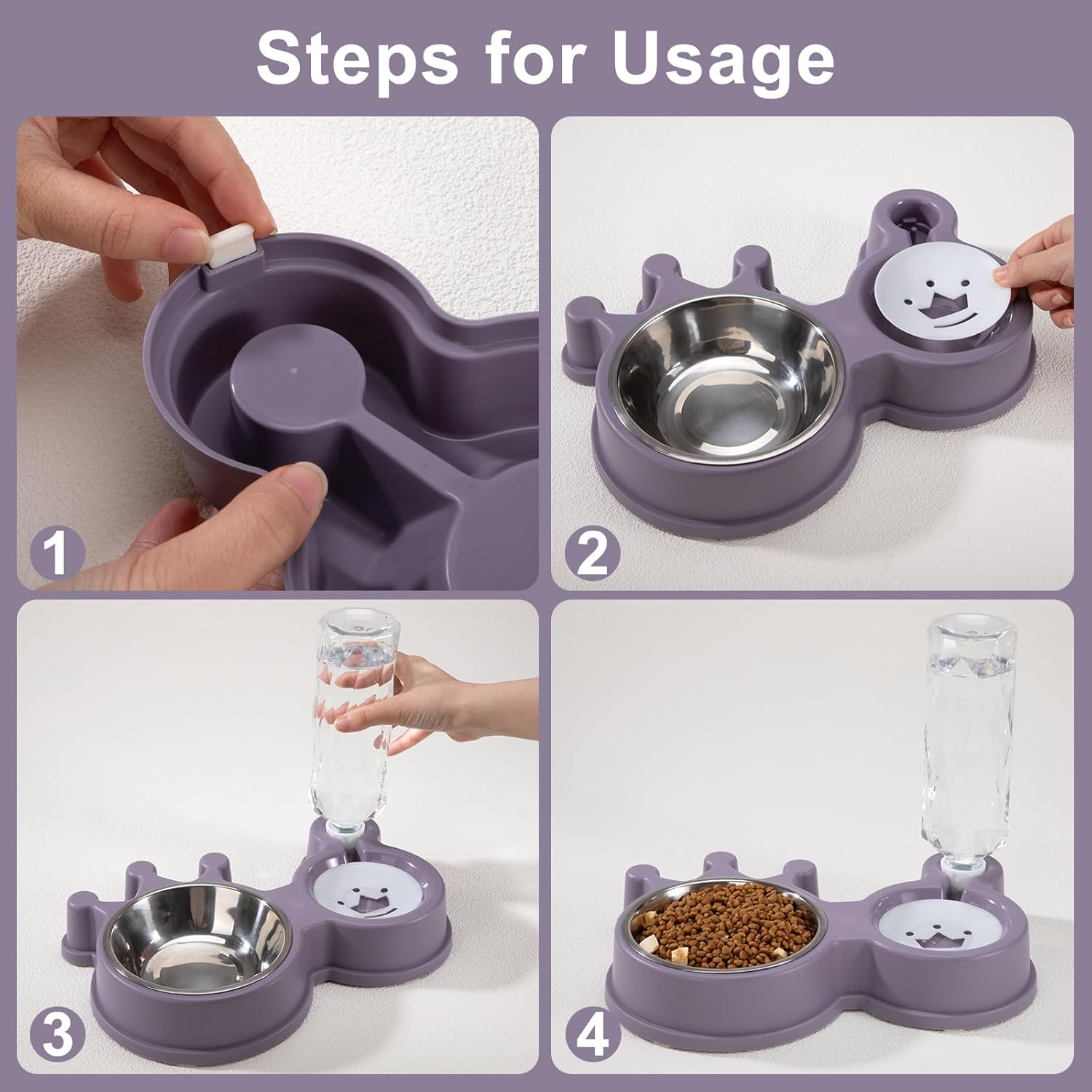 Steps for Usage

1

2

3

4