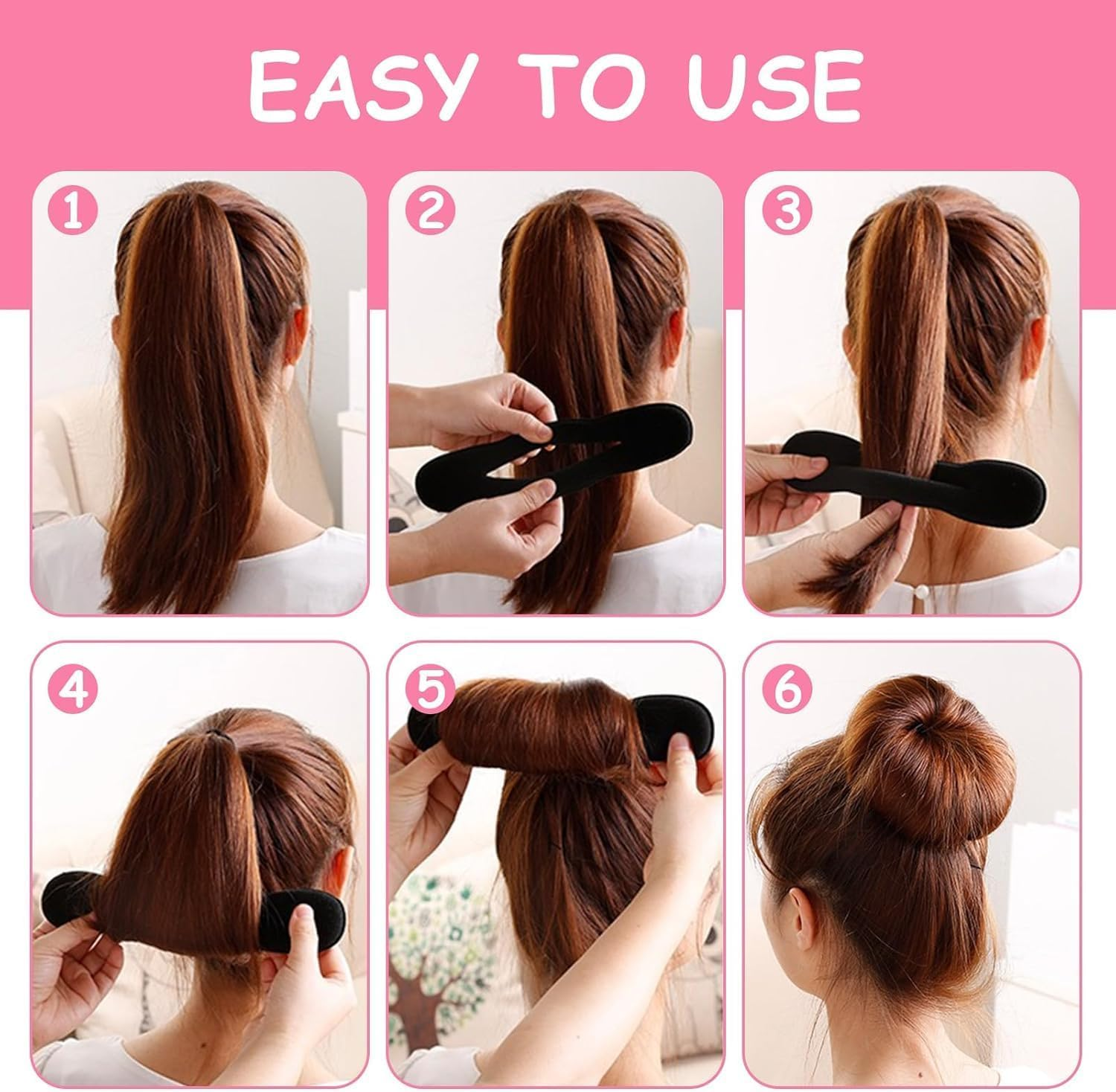 EASY TO USE

1

2

3

4

5

6