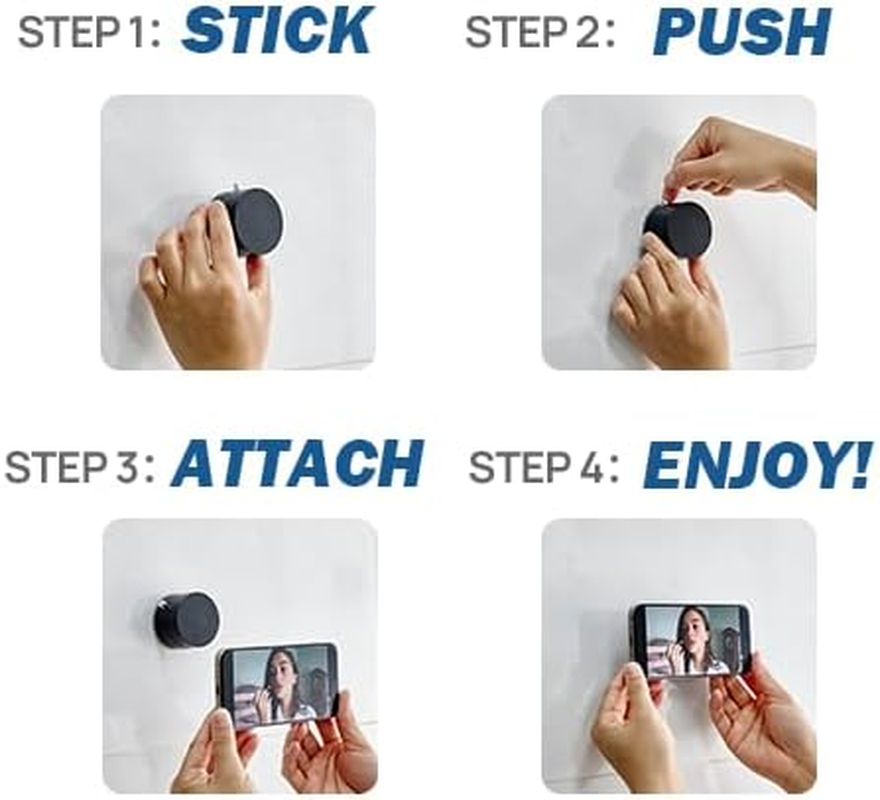 STEP 1: STICK

STEP 2: PUSH

STEP 3: ATTACH

STEP 4: ENJOY!