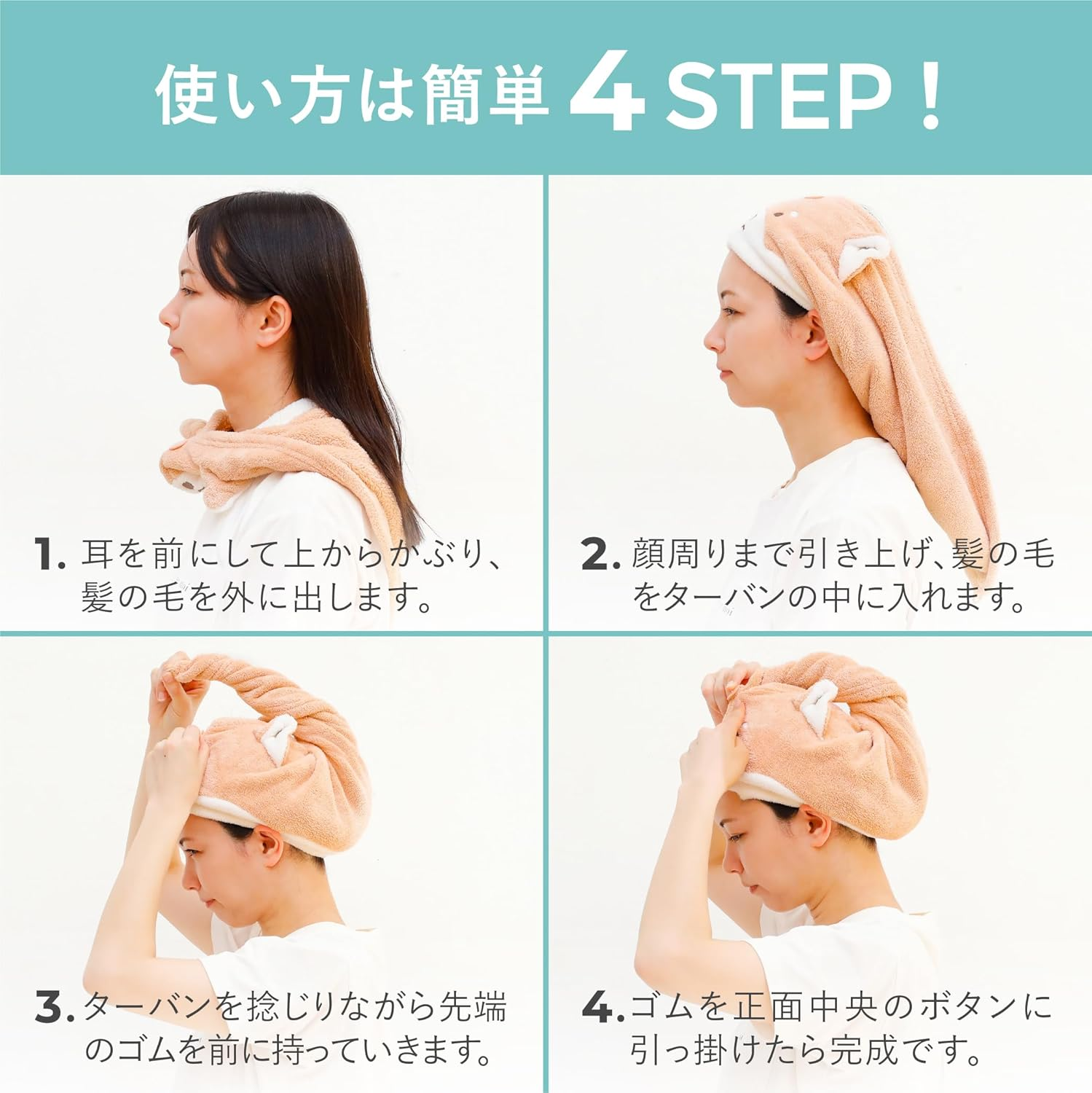 使い方は簡単 4 STEP！

1. 耳を前にして上からかぶり、髪の毛を外に出します。

2. 顔周りまで引き上げ、髪の毛をターバンの中に入れます。

3. ターバンを捻じりながら先端のゴムを前に持っていきます。

4. ゴムを正面中央のボタンに引っ掛けたら完成です。