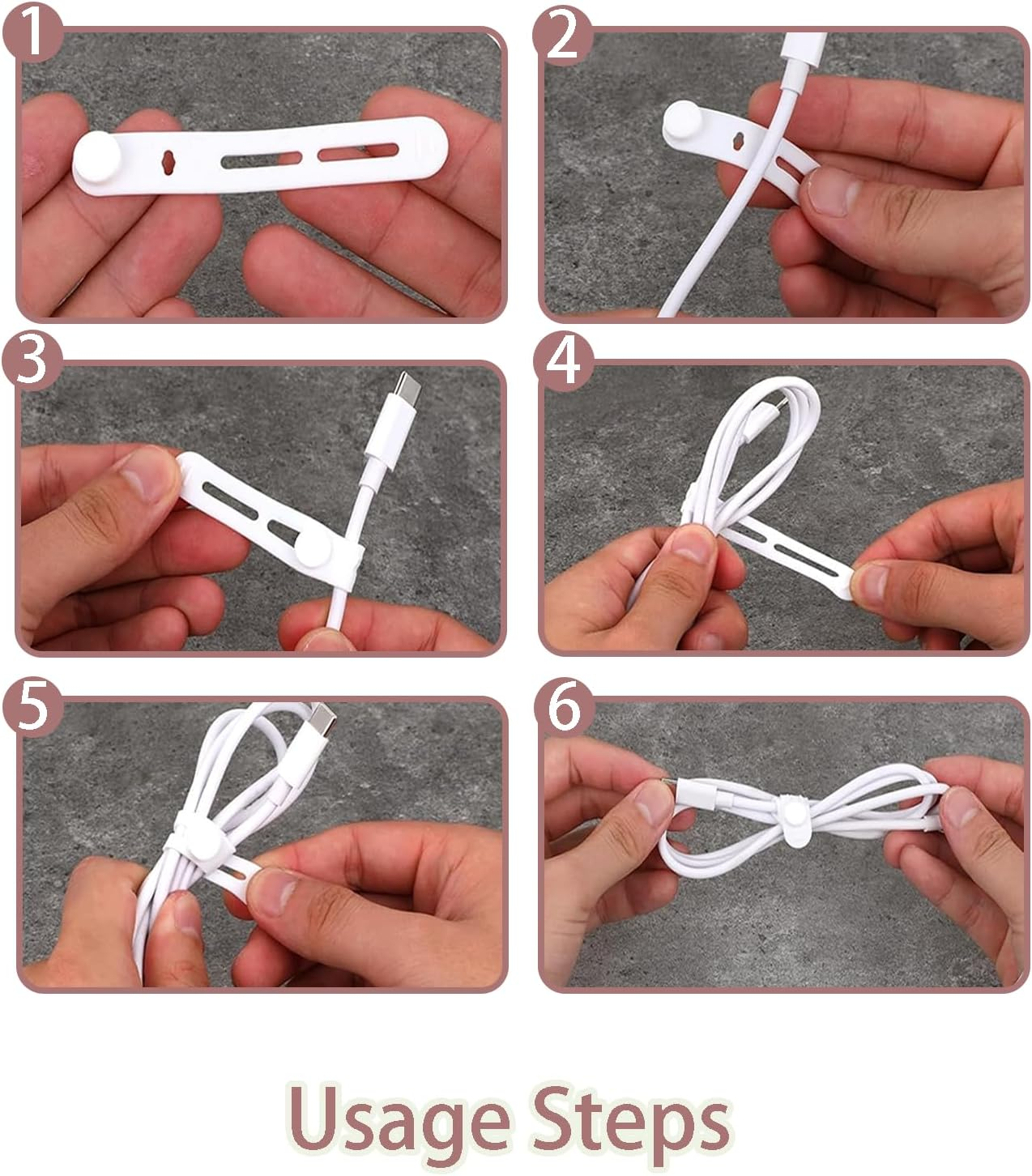 1
2
3
4
5
6
Usage Steps